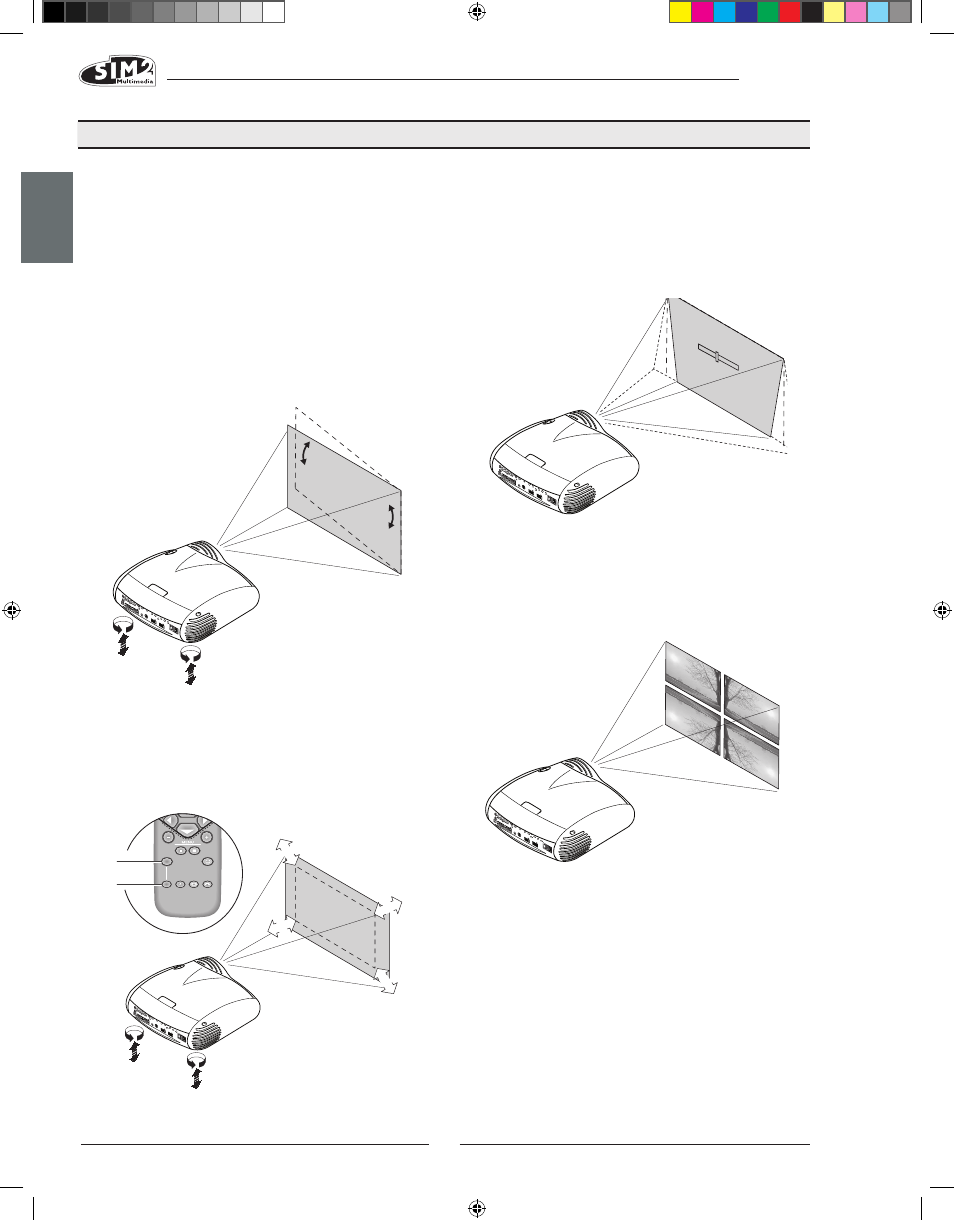 SIM2 Multimedia