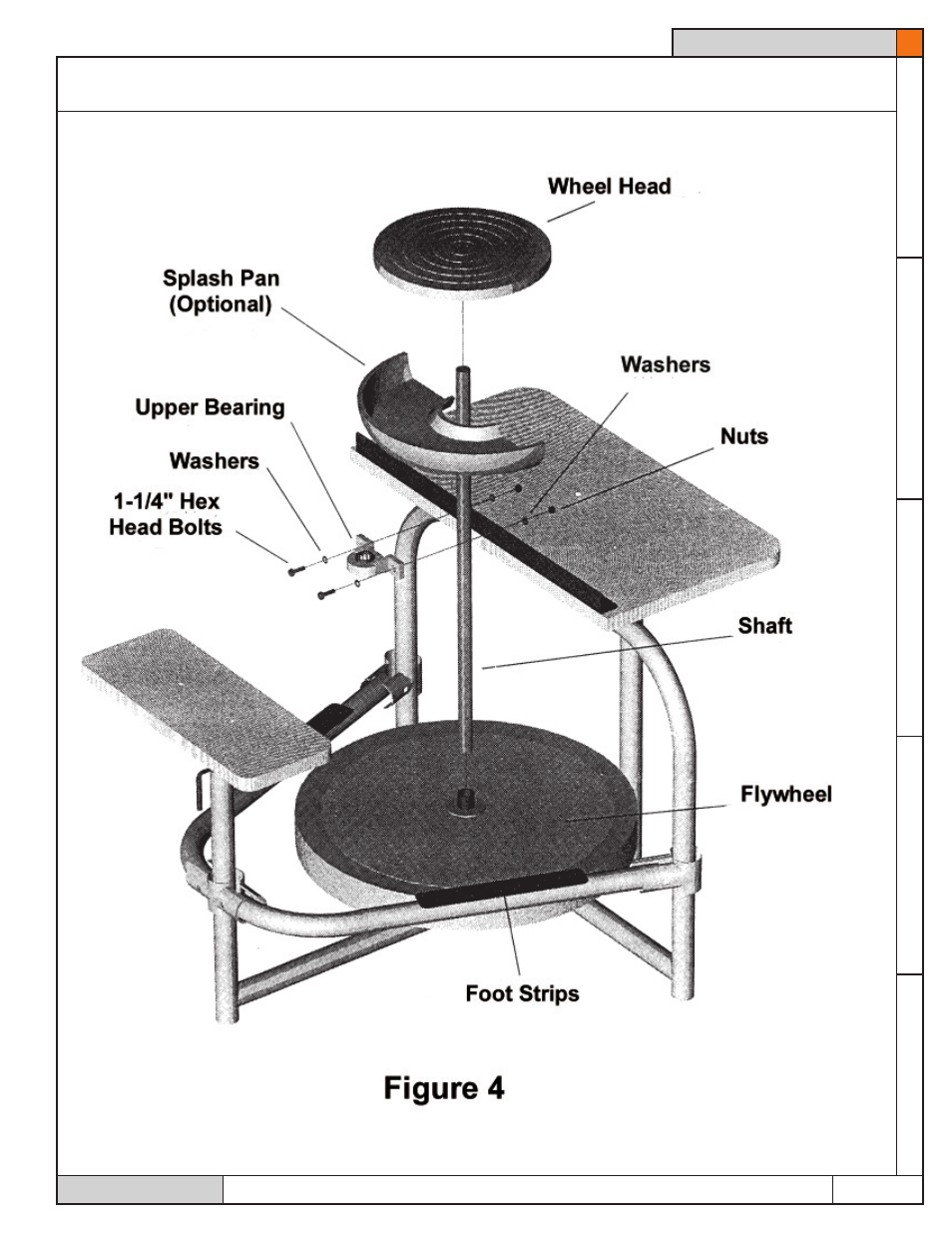 Wheel Head

Splash Pan (Optional)

Washers

Upper Bearing

Nuts

Washers

1-1/4" Hex Head Bolts

Shaft

Flywheel

Foot Strips

Figure 4