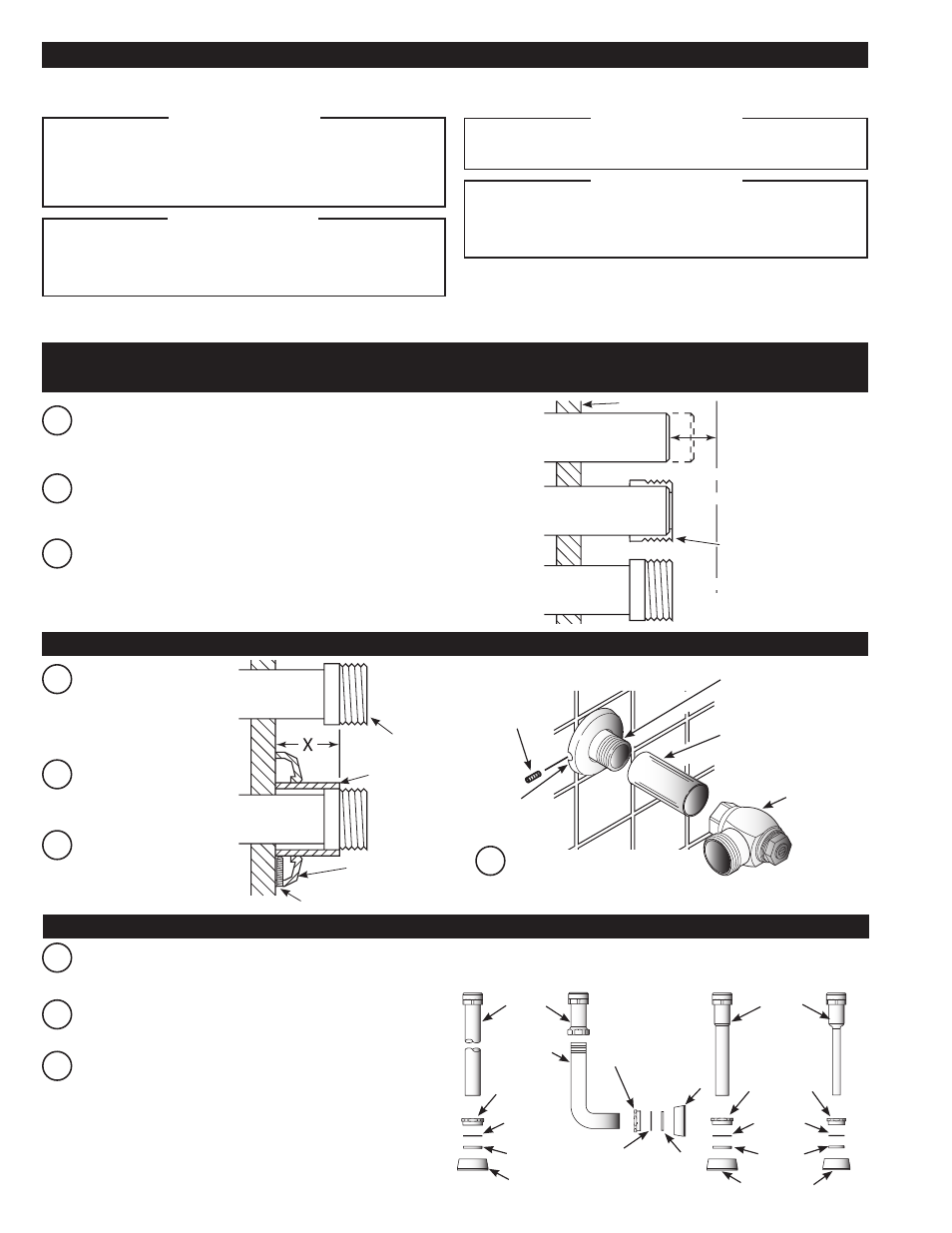 X