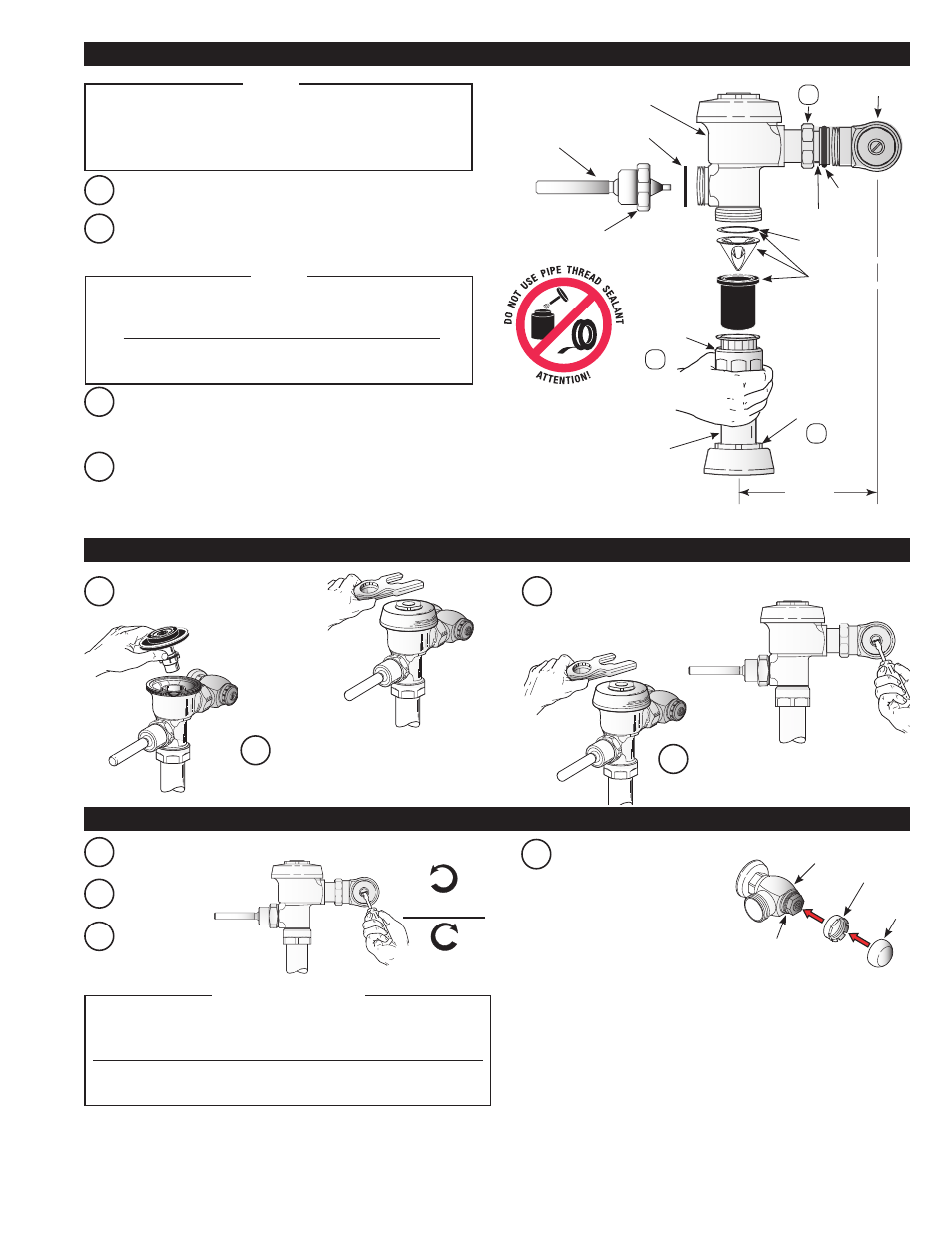 DO NOT USE PIPE THREAD SEALANT

ATTENTION!