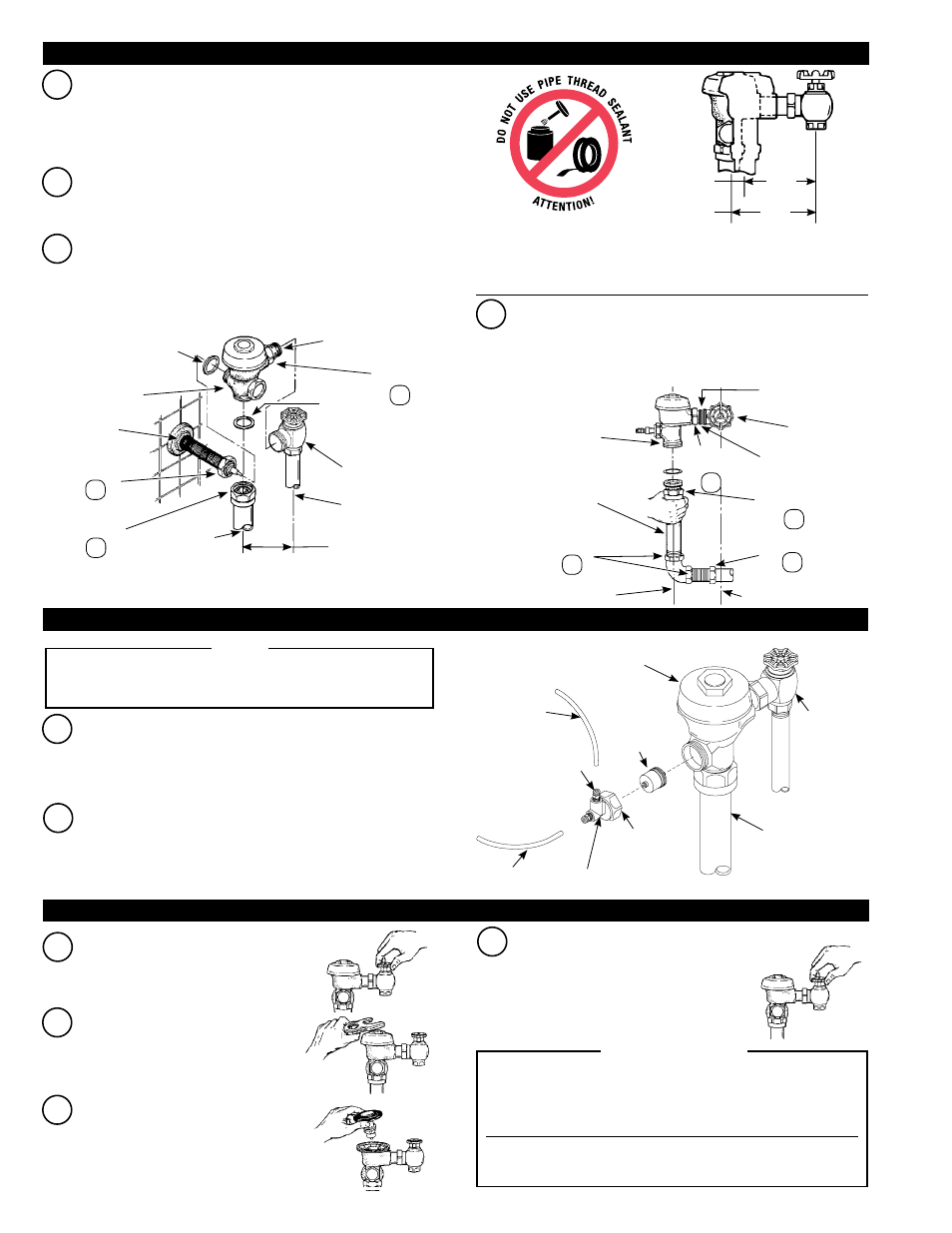 DO NOT USE PIPE THREAD SEALANT

ATTENTION!