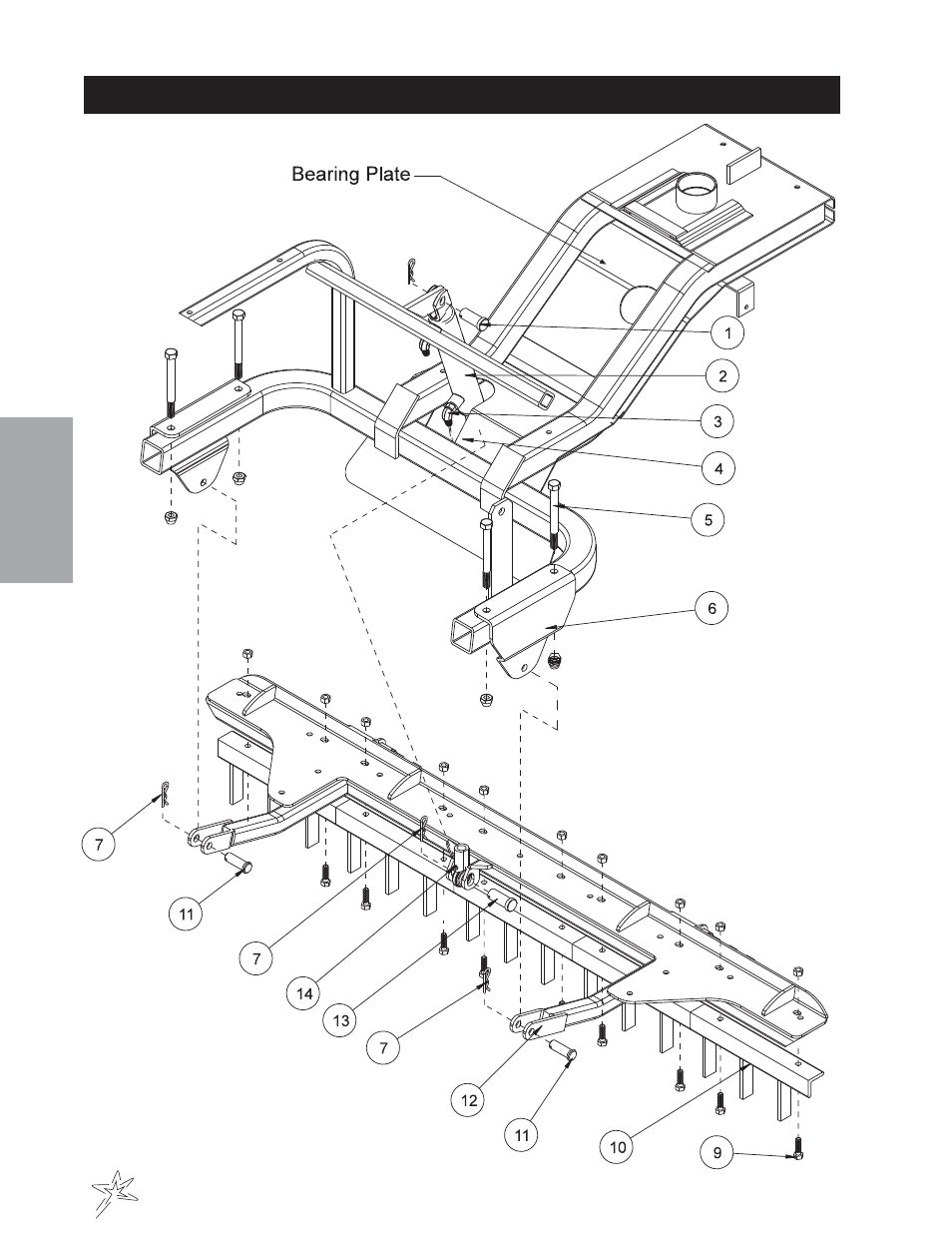 Bearing Plate

1
2
3
4
5
6
7
11
7
14
13
7
12
11
10
9