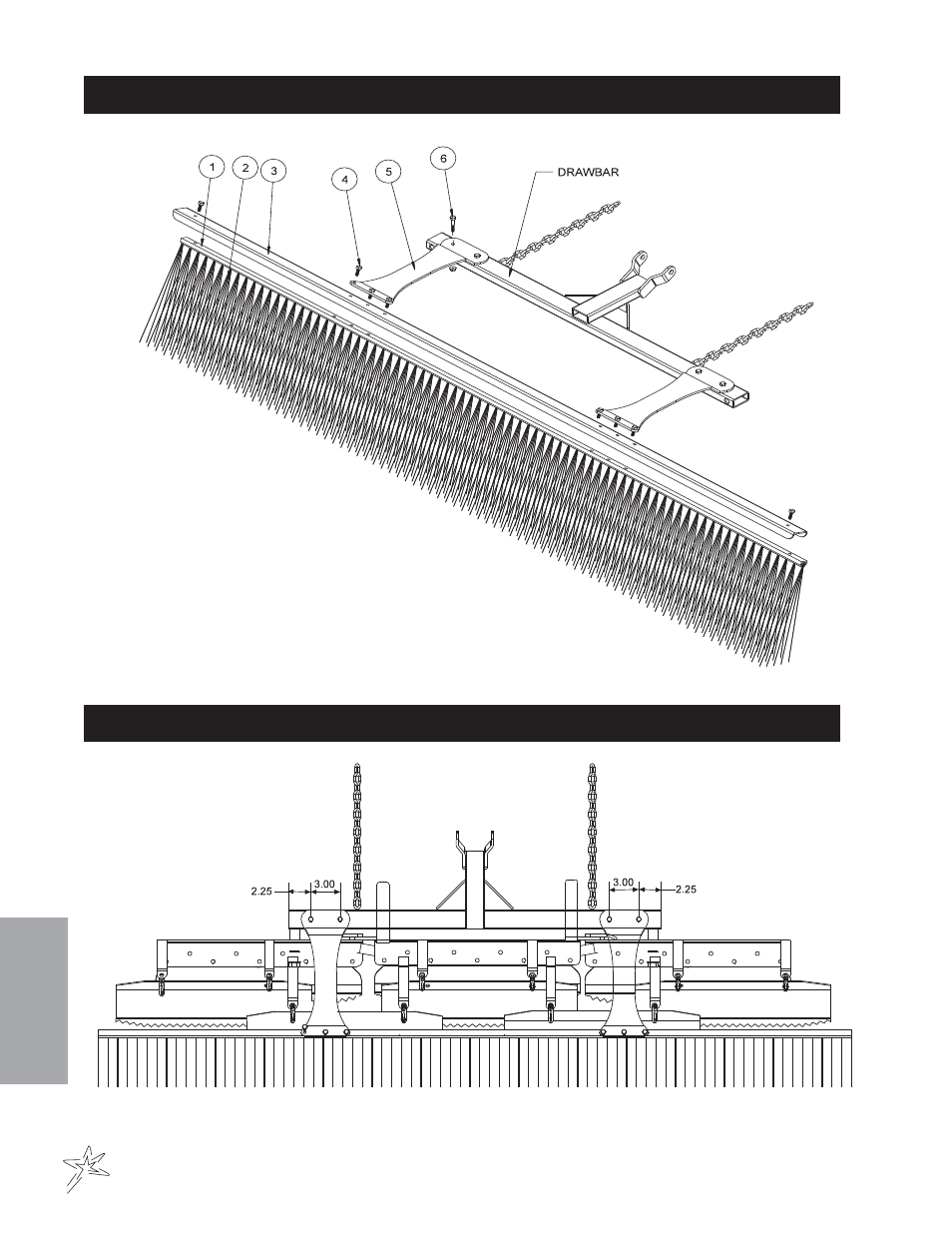 1
2
3
4
5
6
DRAWBAR

2.25
3.00
3.00
2.25