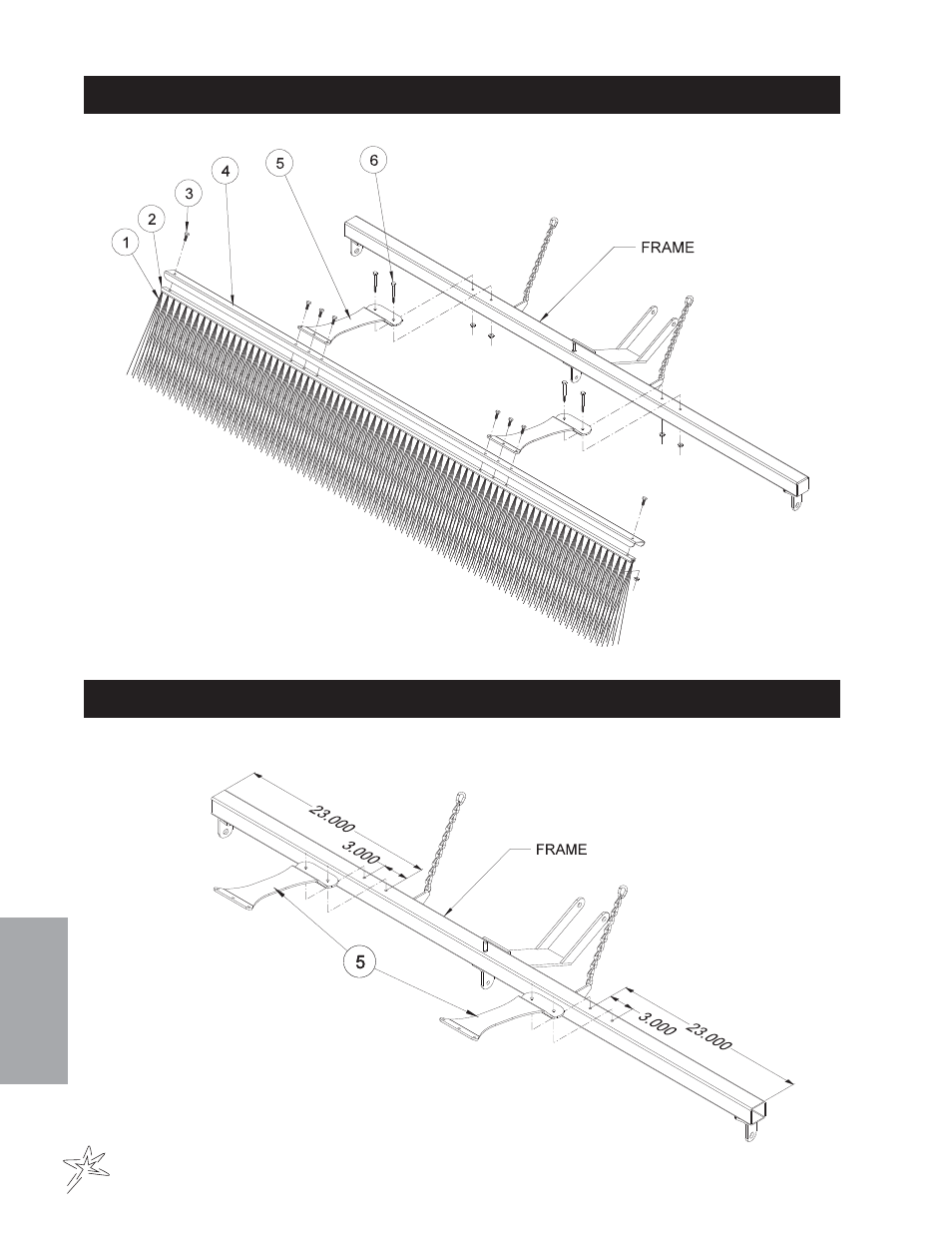 1
2
3
4
5
6
FRAME

23.000
3.000
FRAME
5
3.000
23.000