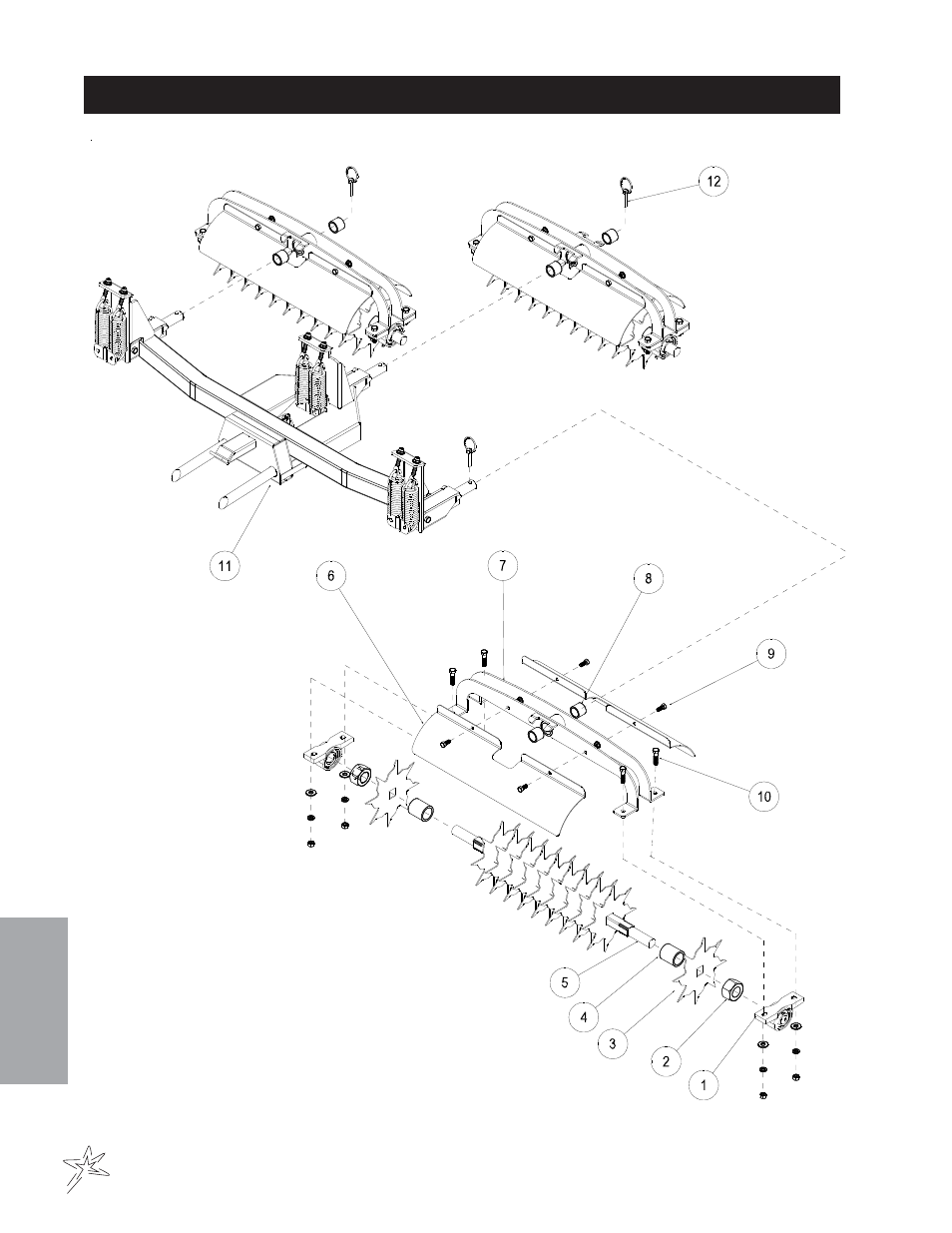 12

11

6

7

8

9

10

5

4

3

2

1