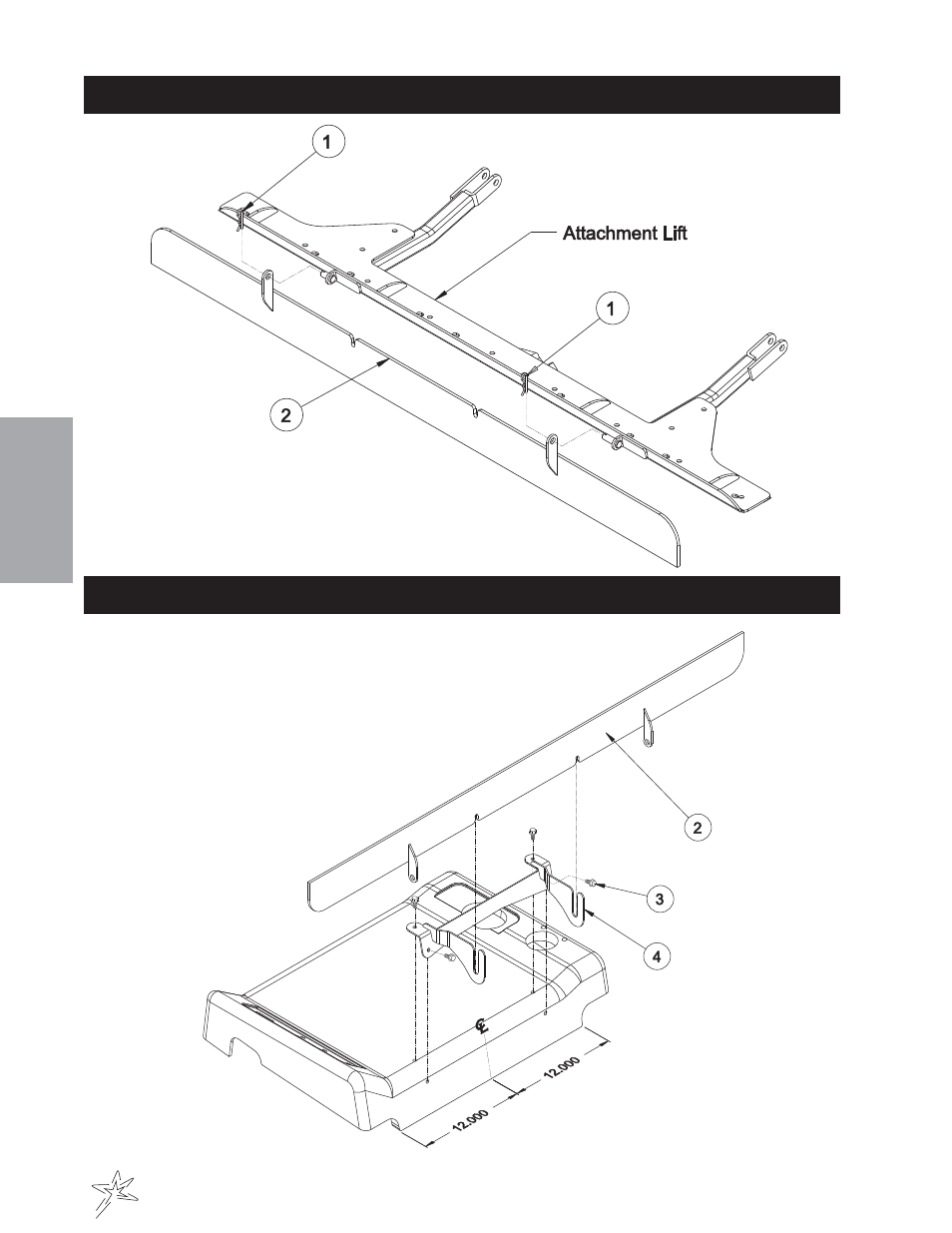 1

Attachment Lift

1

2

2

3

4

℄

12.000

12.000