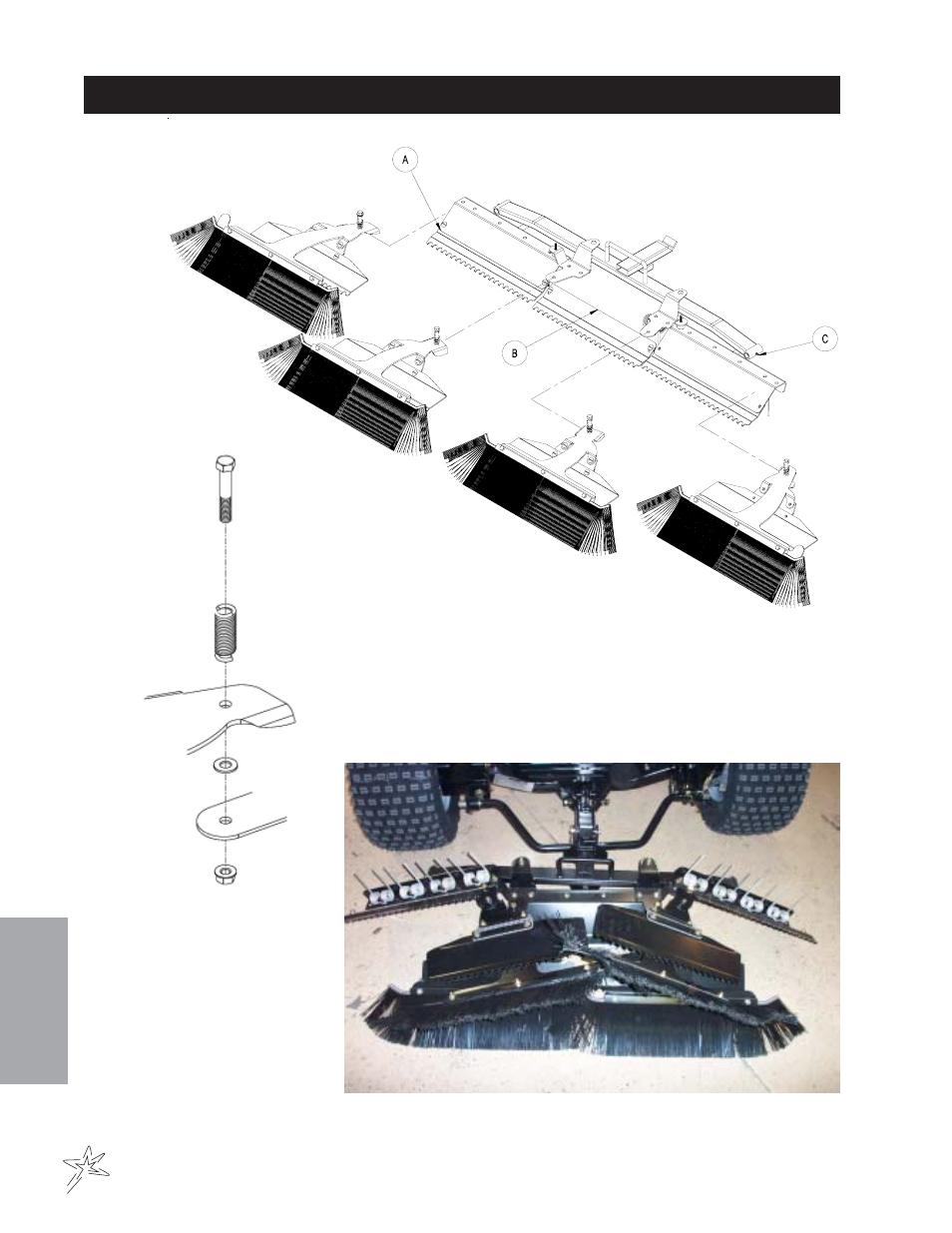 A

B

C