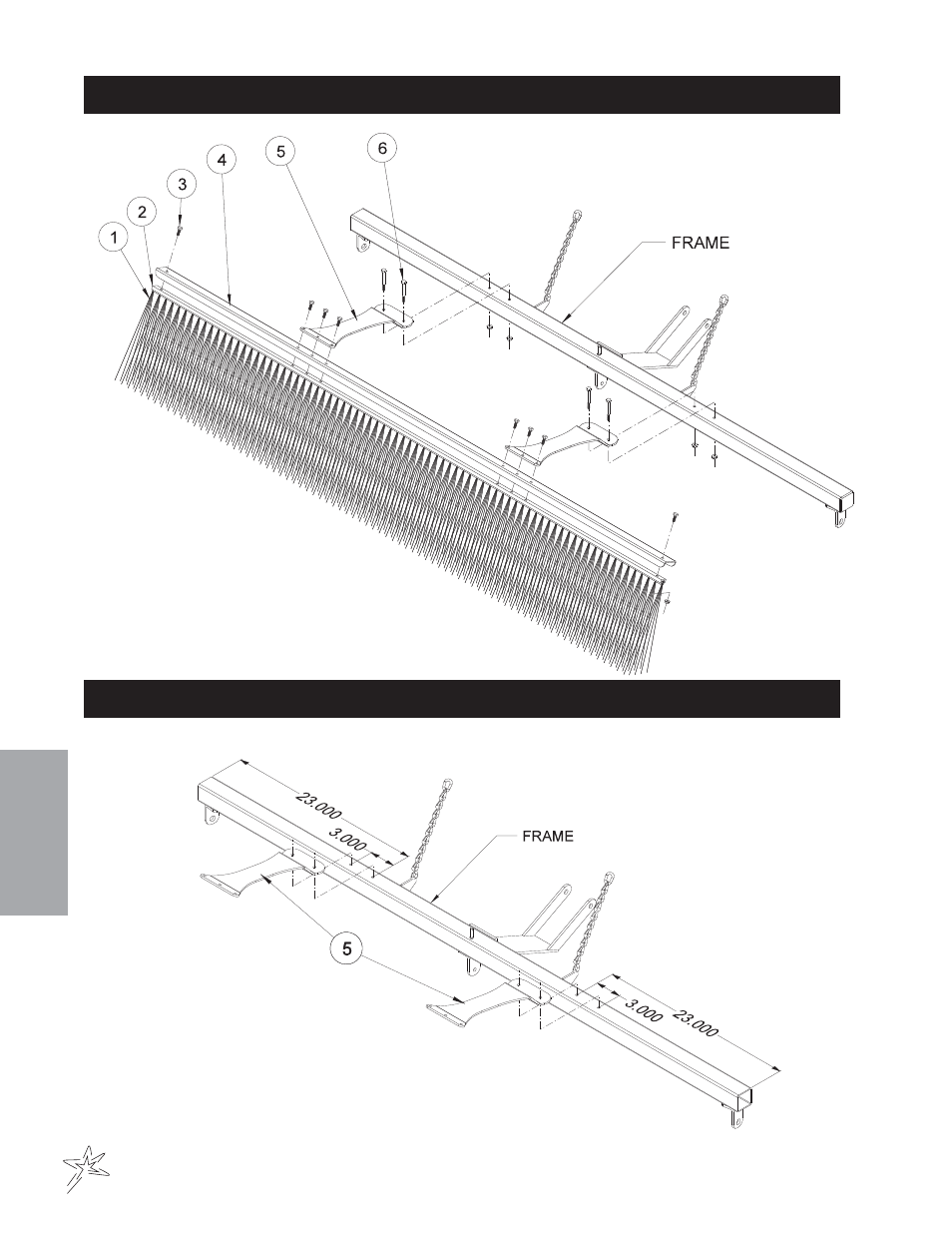 1
2
3
4
5
6
FRAME

23.000
3.000
FRAME
5
3.000
23.000