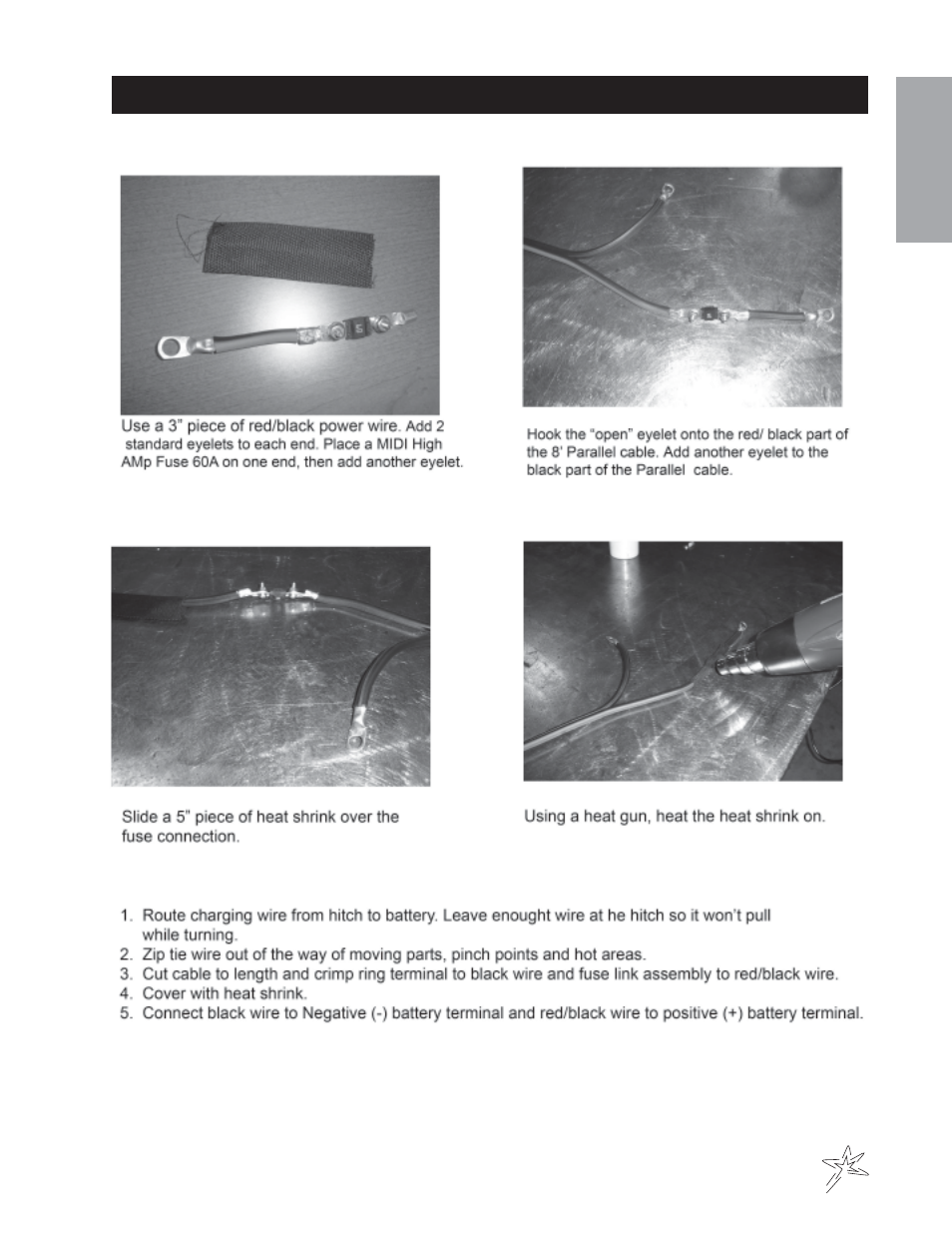 Use a 3" piece of red/black power wire. Add 2 standard eyelets to each end. Place a MIDI High AMp Fuse 60A on one end, then add another eyelet.

Hook the "open" eyelet onto the red/ black part of the 8' Parallel cable. Add another eyelet to the black part of the Parallel cable.

Slide a 5" piece of heat shrink over the fuse connection.

Using a heat gun, heat the heat shrink on.

1. Route charging wire from hitch to battery. Leave enought wire at he hitch so it won't pull while turning.
2. Zip tie wire out of the way of moving parts, pinch points and hot areas.
3. Cut cable to length and crimp ring terminal to black wire and fuse link assembly to red/black wire.
4. Cover with heat shrink.
5. Connect black wire to Negative (-) battery terminal and red/black wire to positive (+) battery terminal.