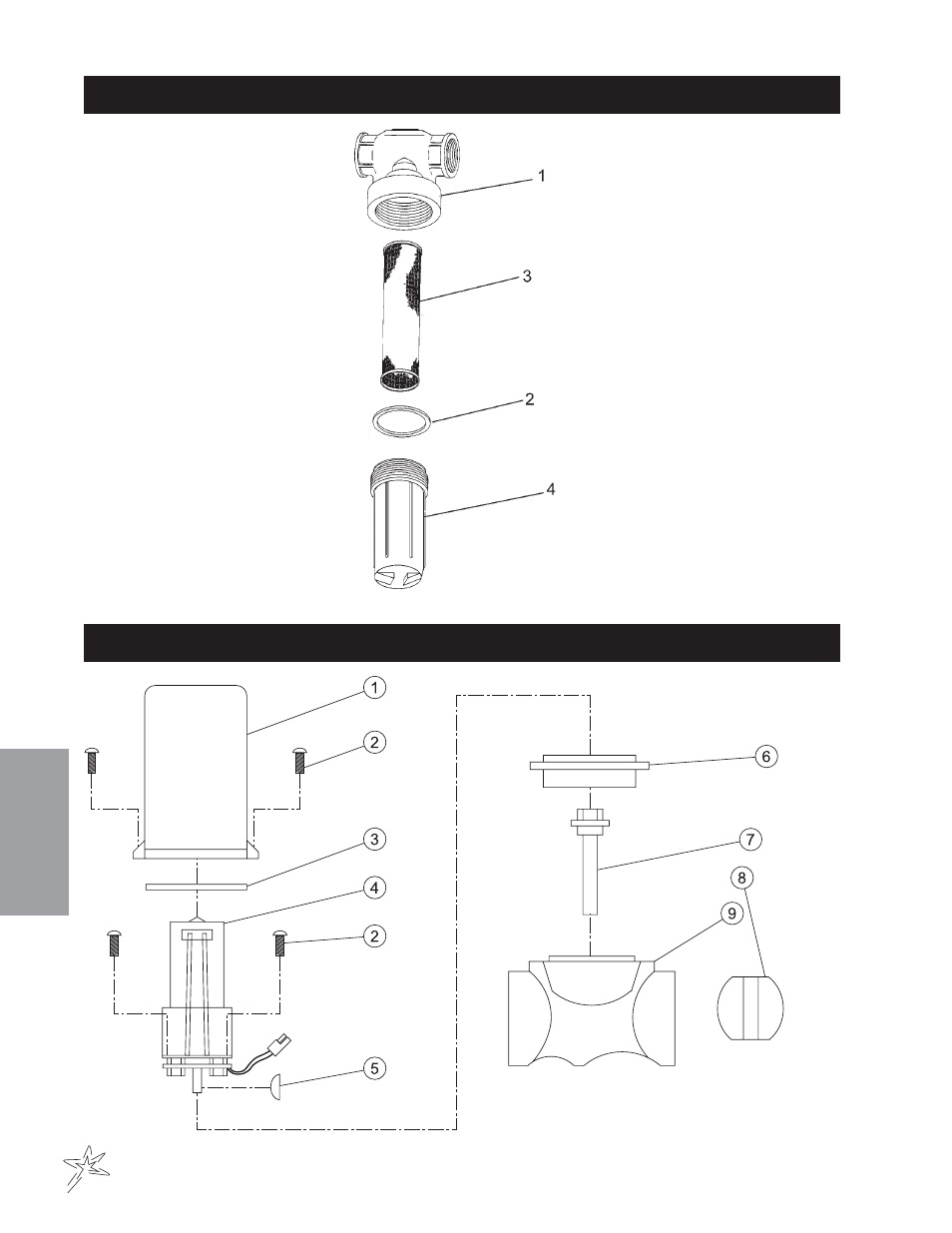 1
3
2
4

1
2
3
4
2
5
6
7
8
9