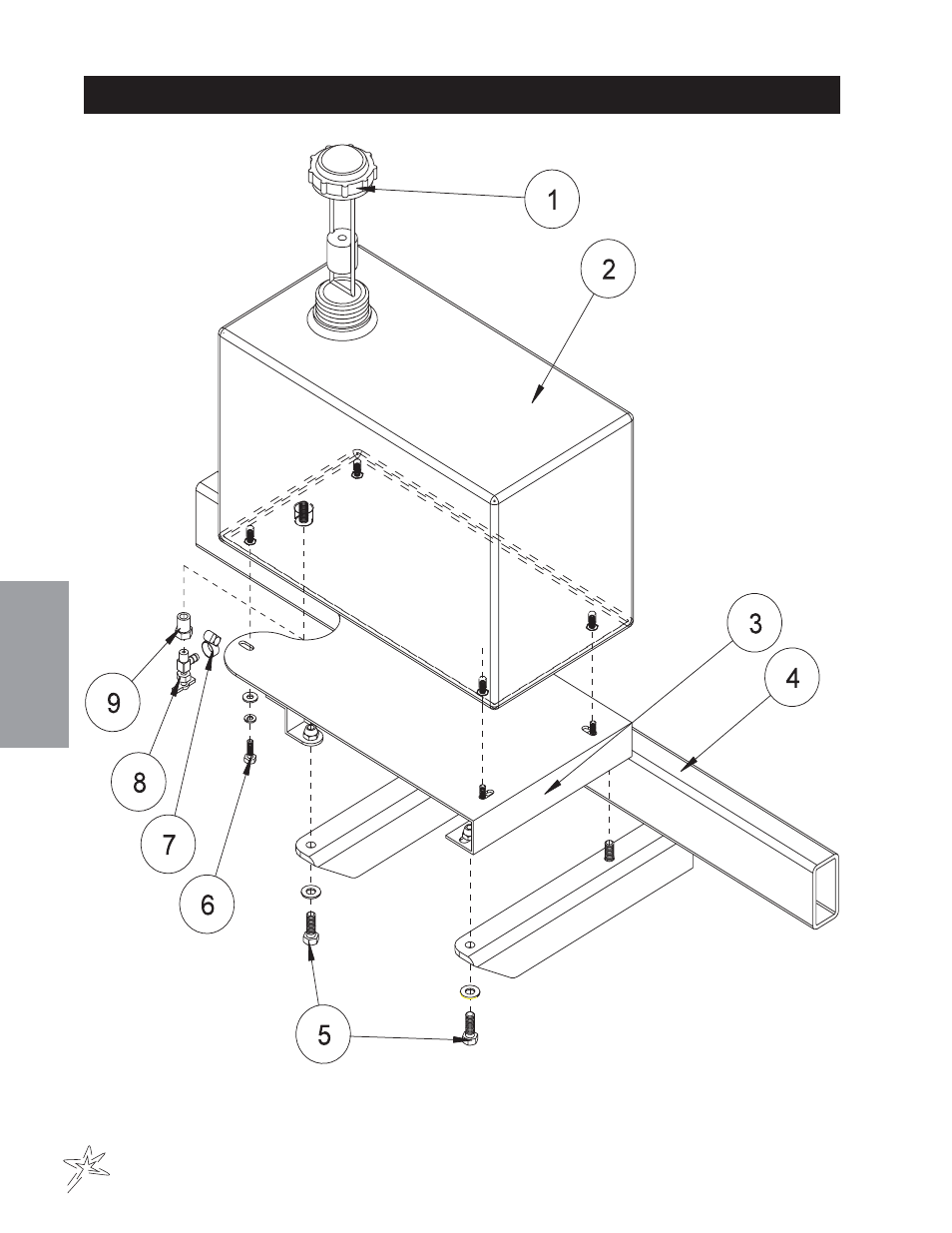 1
2
3
4
9
8
7
6
5