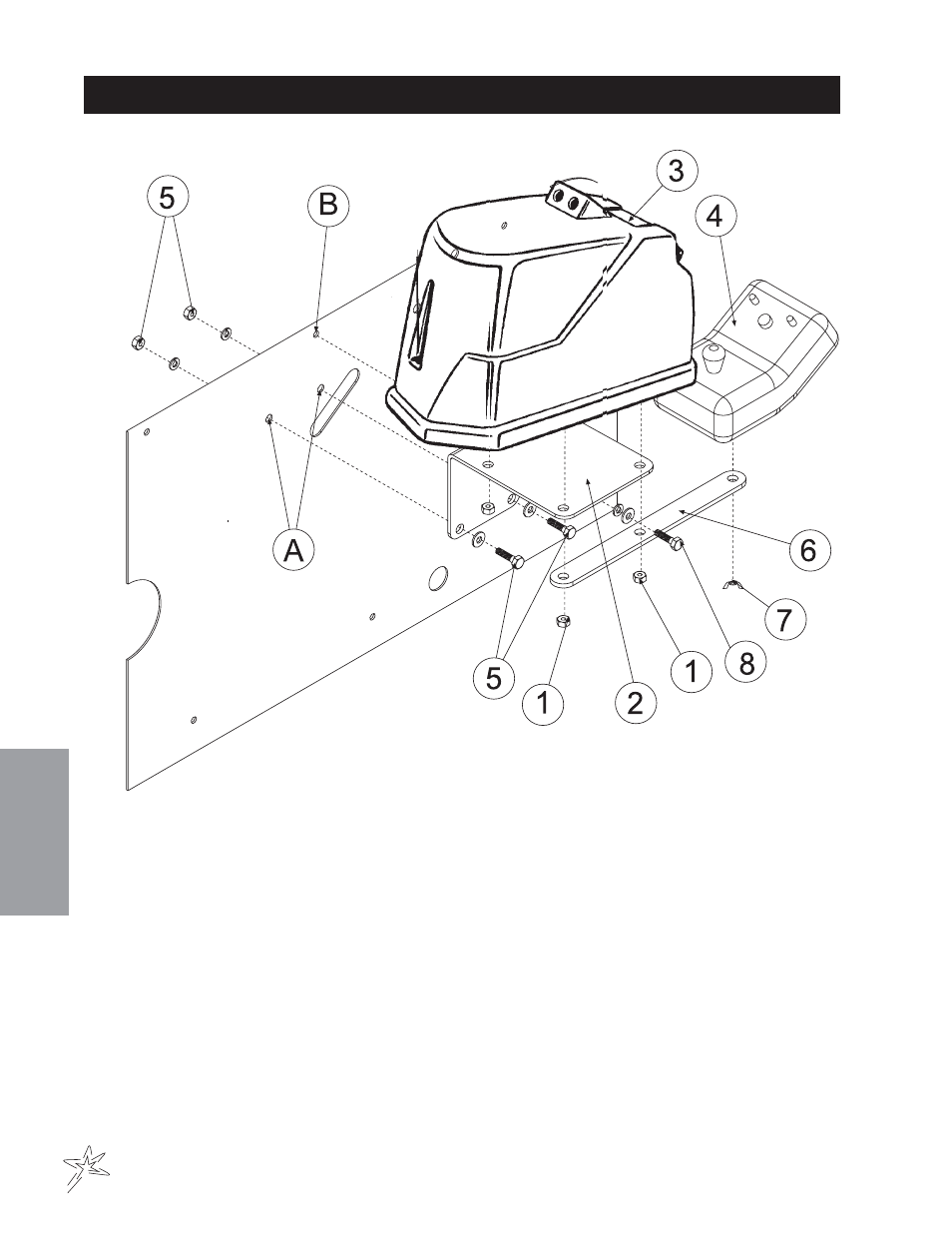 5
B
3
4
A
6
7
5
1
2
1
8