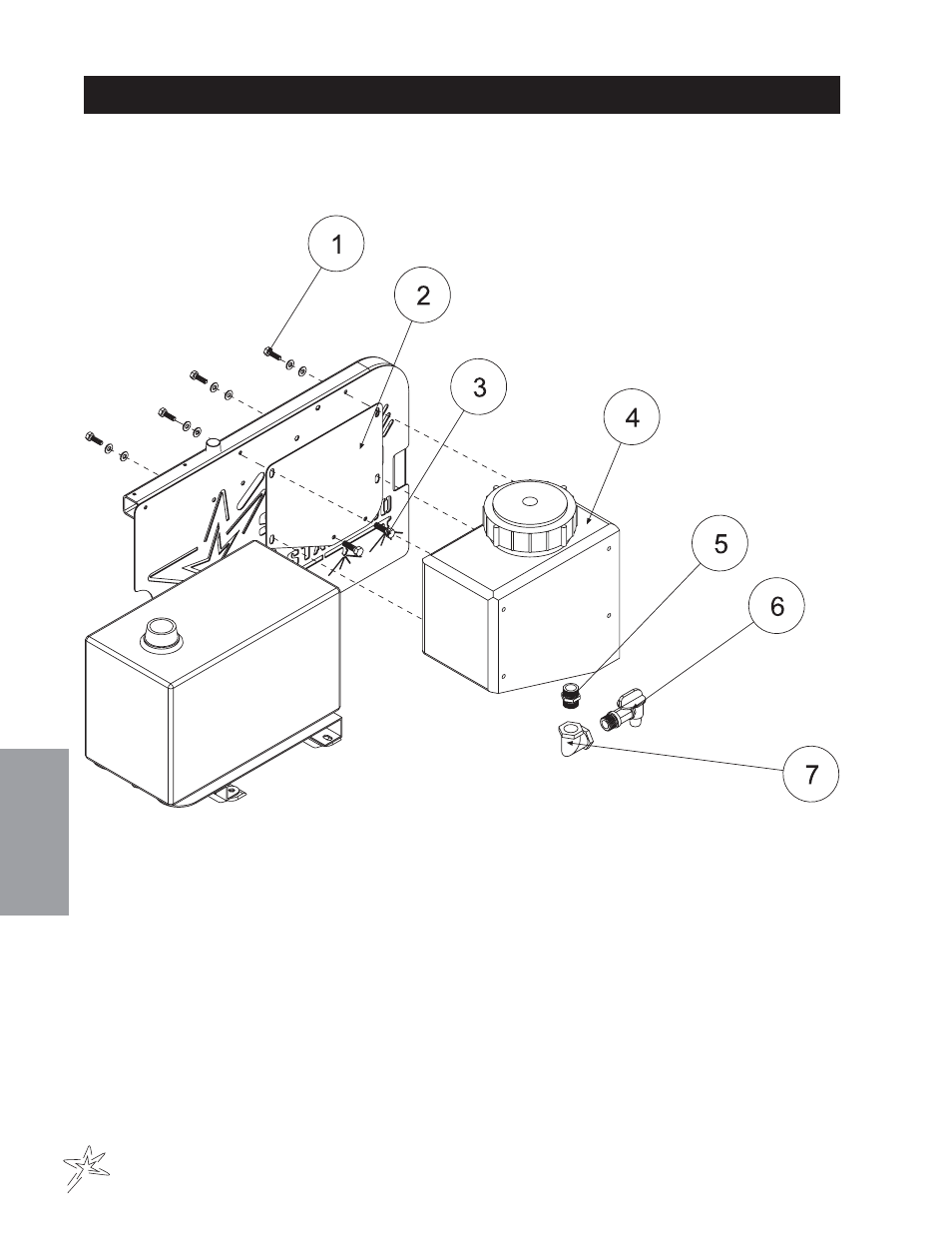 1

2

3

4

5

6

7