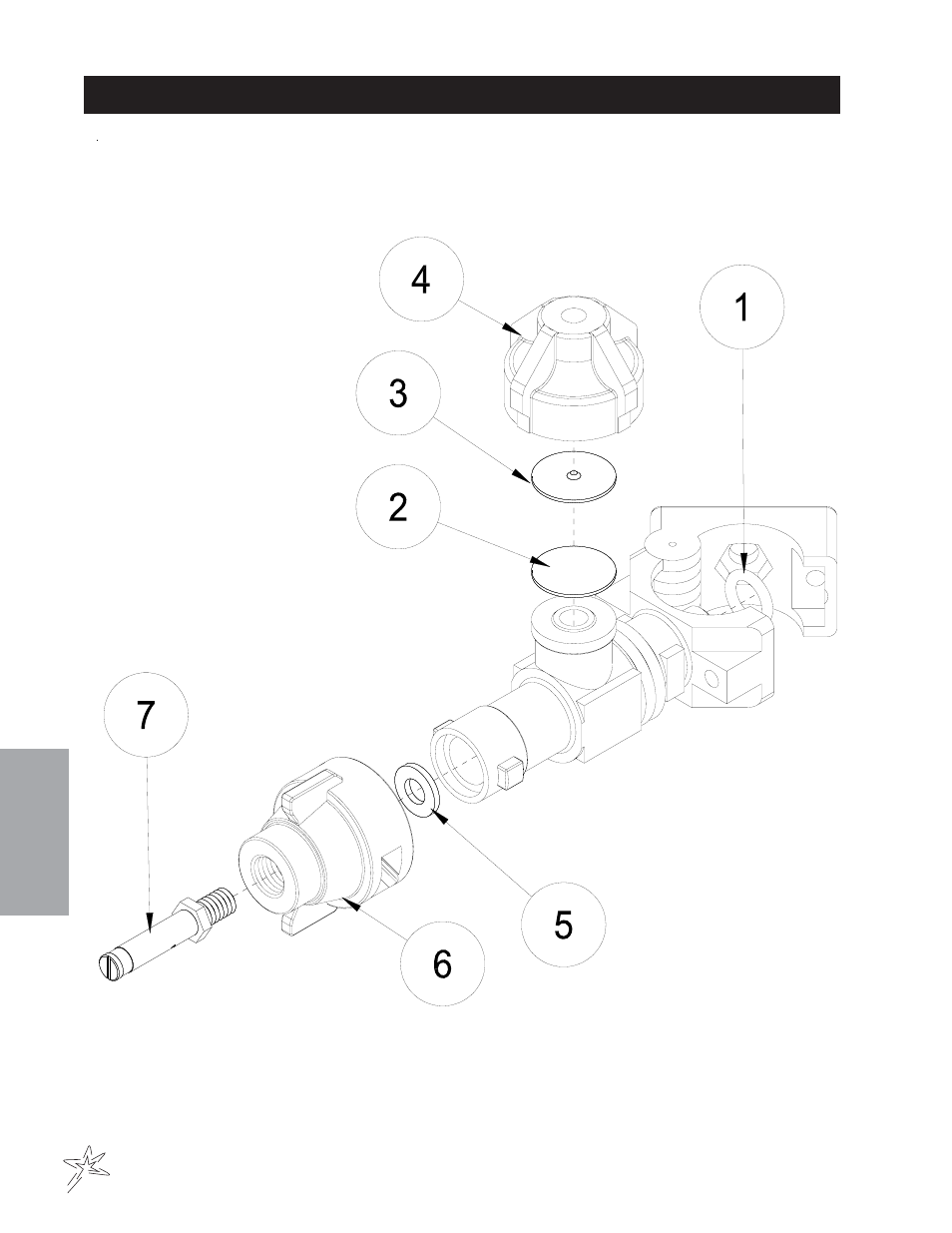 4

1

3

2

7

5

6