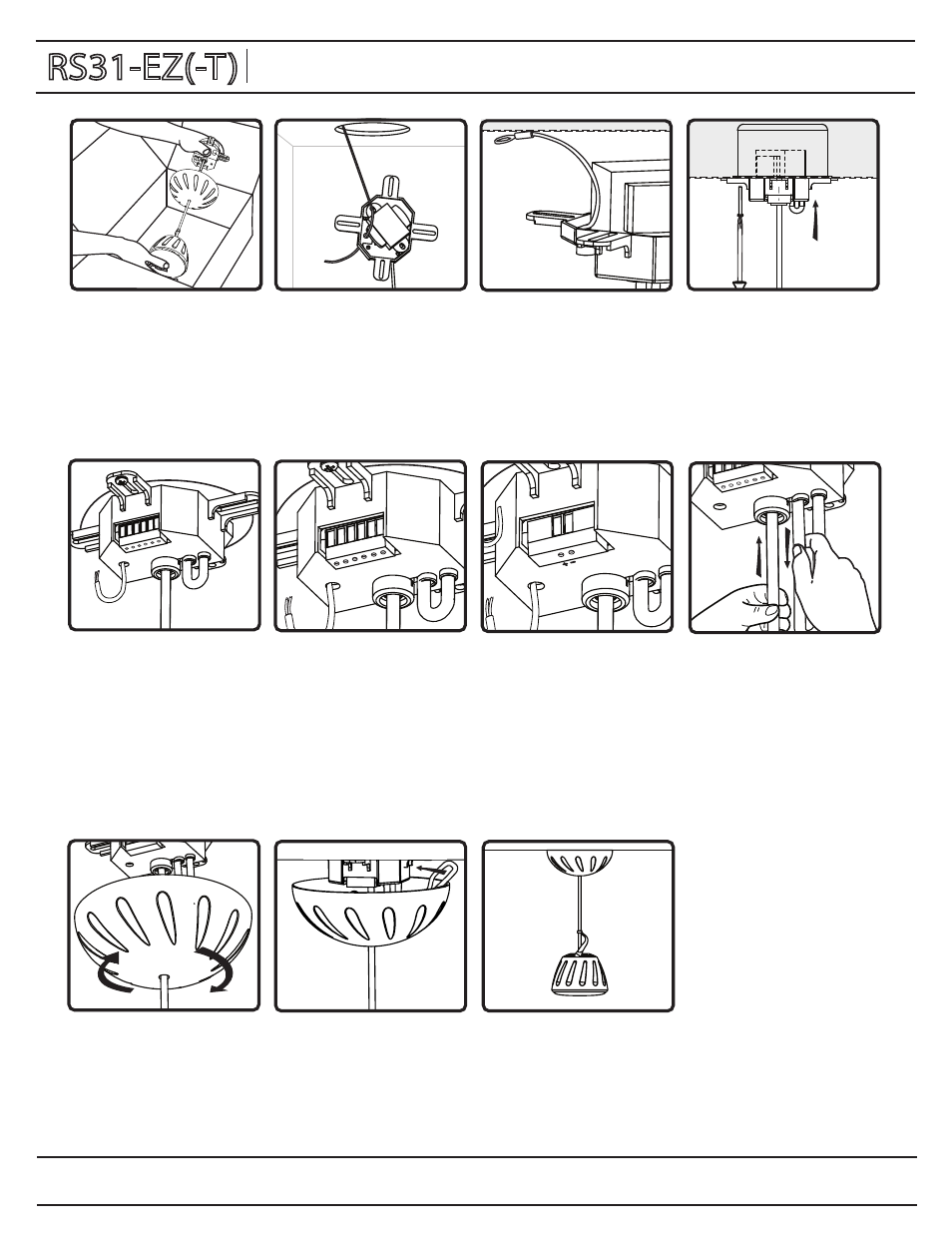 RS31-EZ(-T)