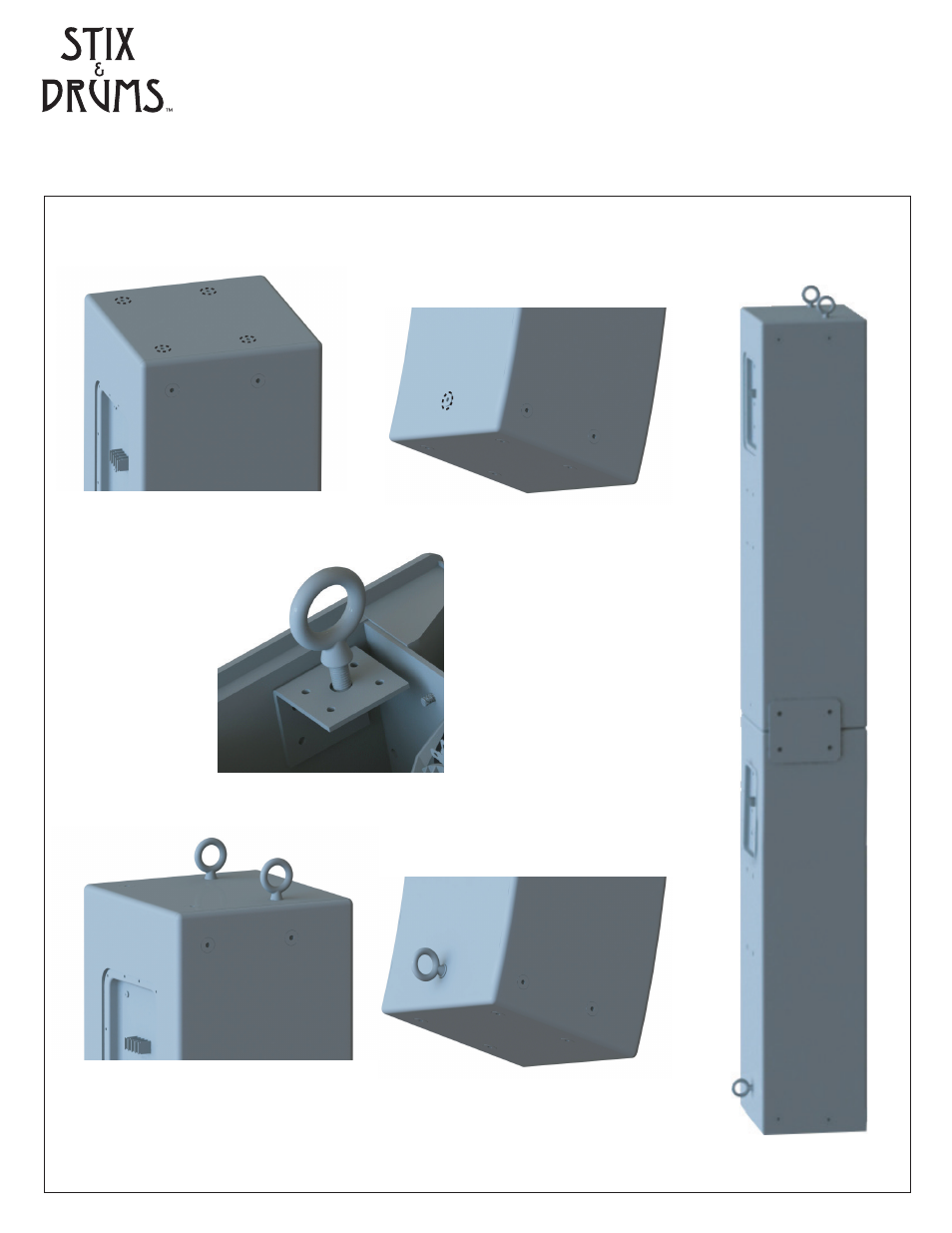 STIX
&
DRUMS™