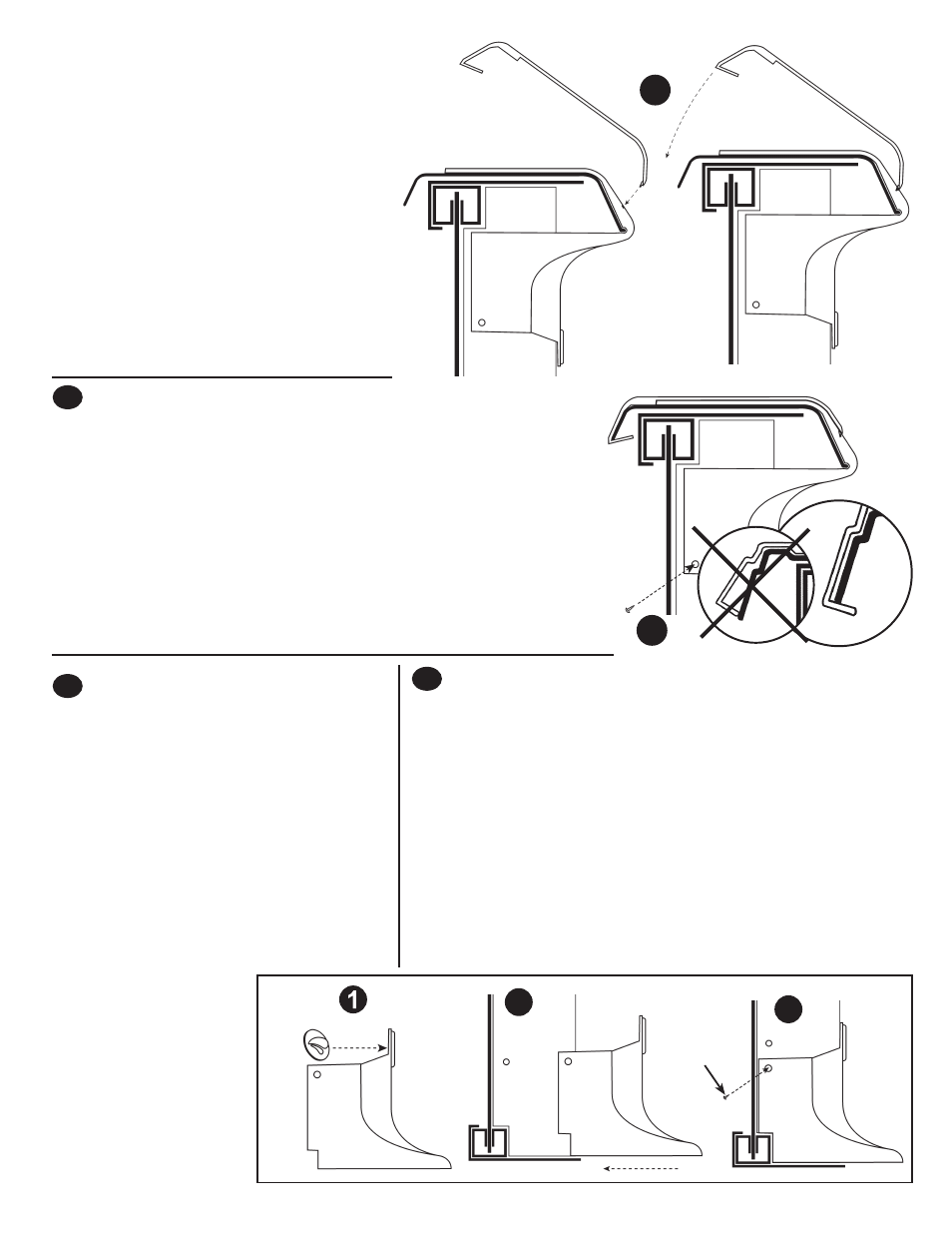 1