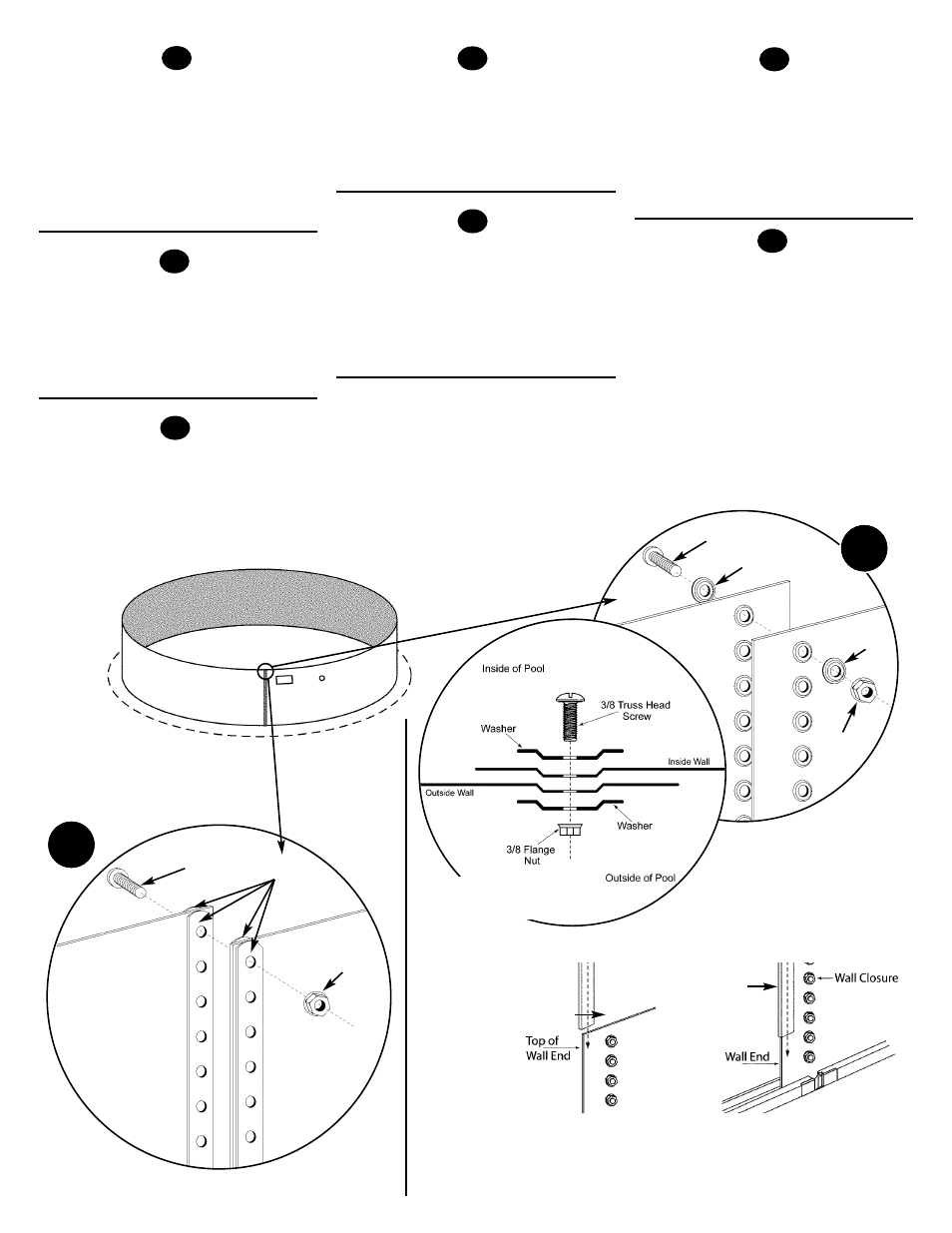 Inside of Pool

3/8 Truss Head Screw

Washer

Inside Wall

Outside Wall

Washer

3/8 Flange Nut

Outside of Pool

Top of Wall End

Wall Closure

Wall End