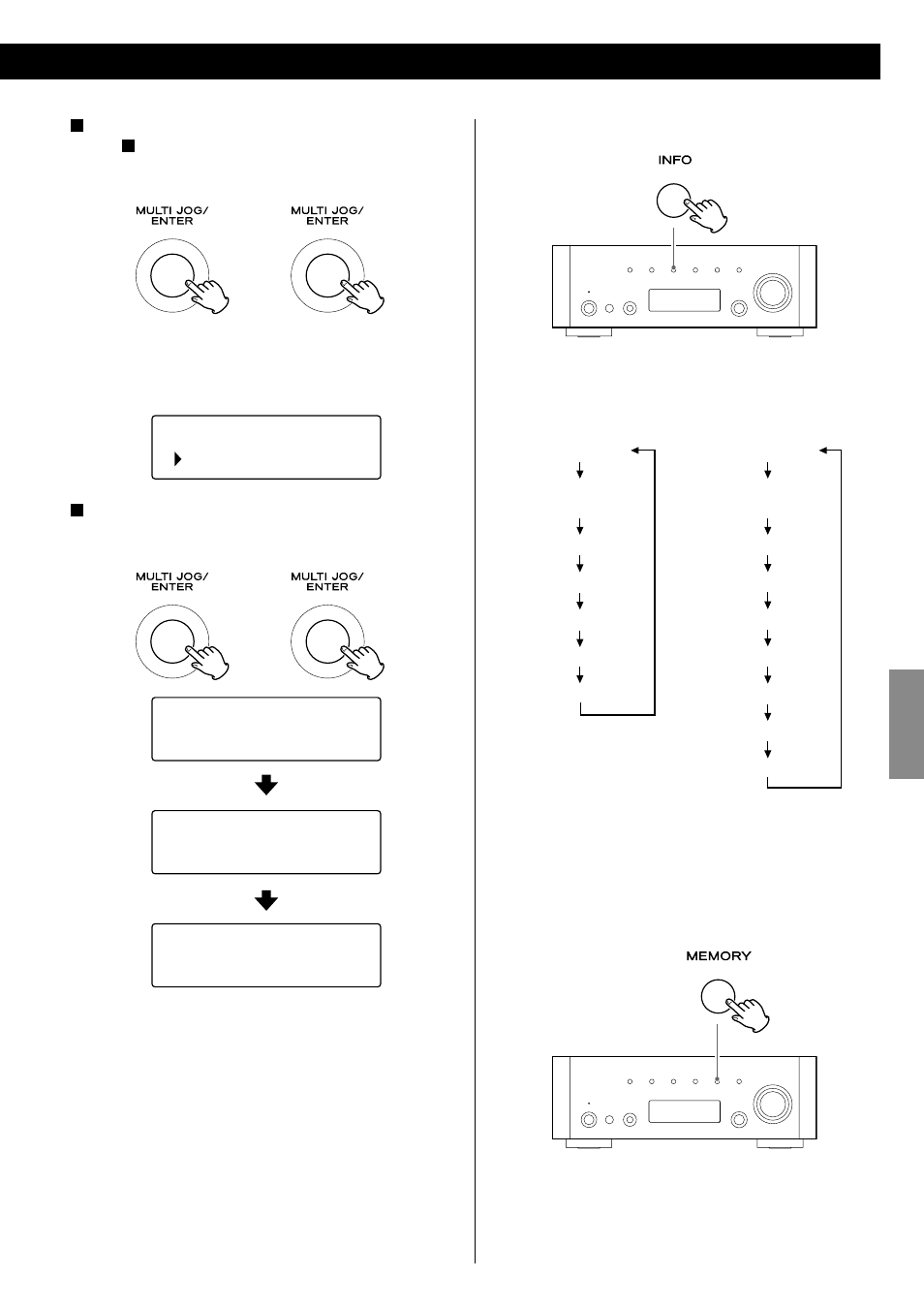 MULTI JOG/ ENTER

MULTI JOG/ ENTER

MULTI JOG/ ENTER

MULTI JOG/ ENTER

INFO

MEMORY