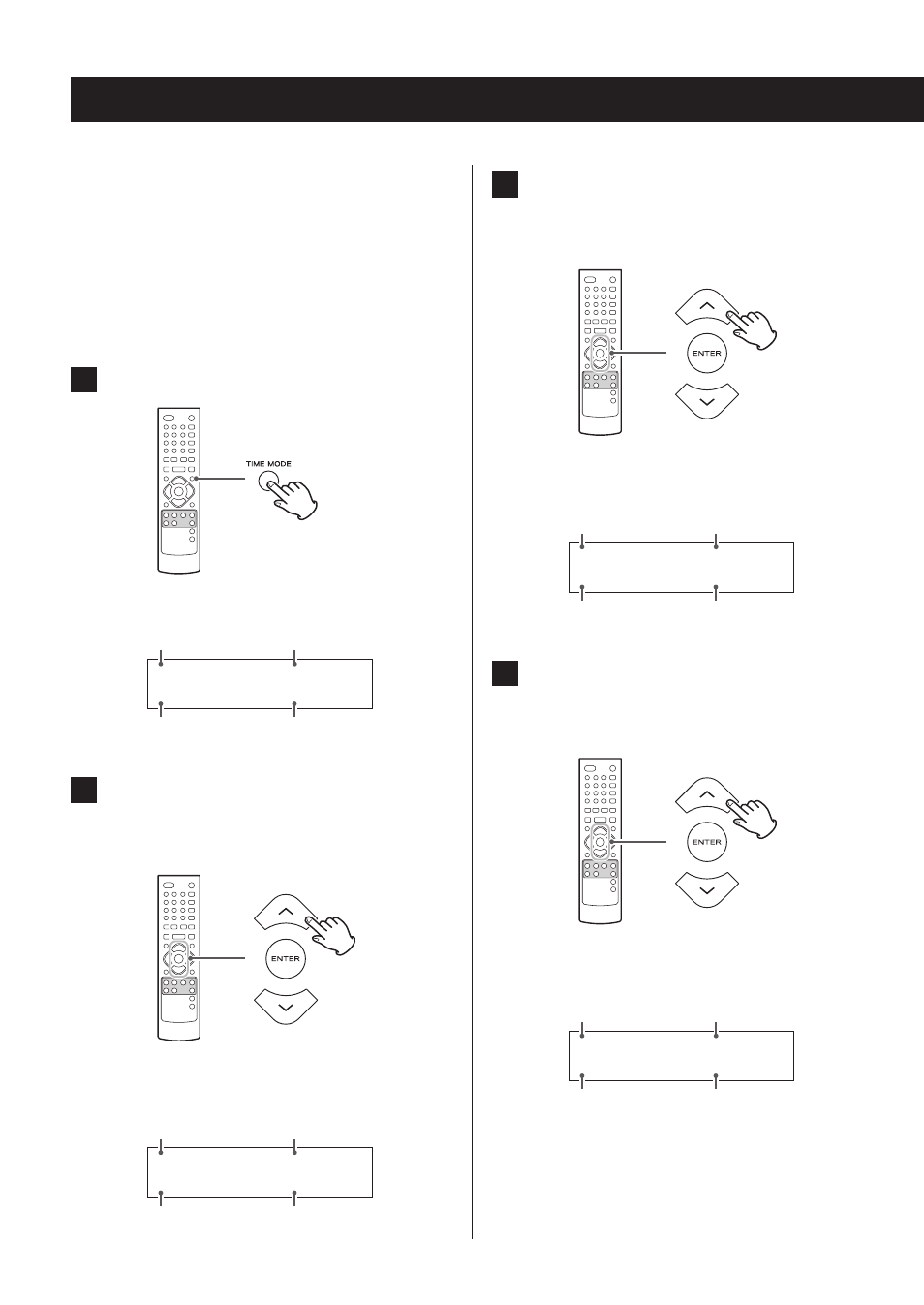 TIME MODE

ENTER

ENTER

ENTER