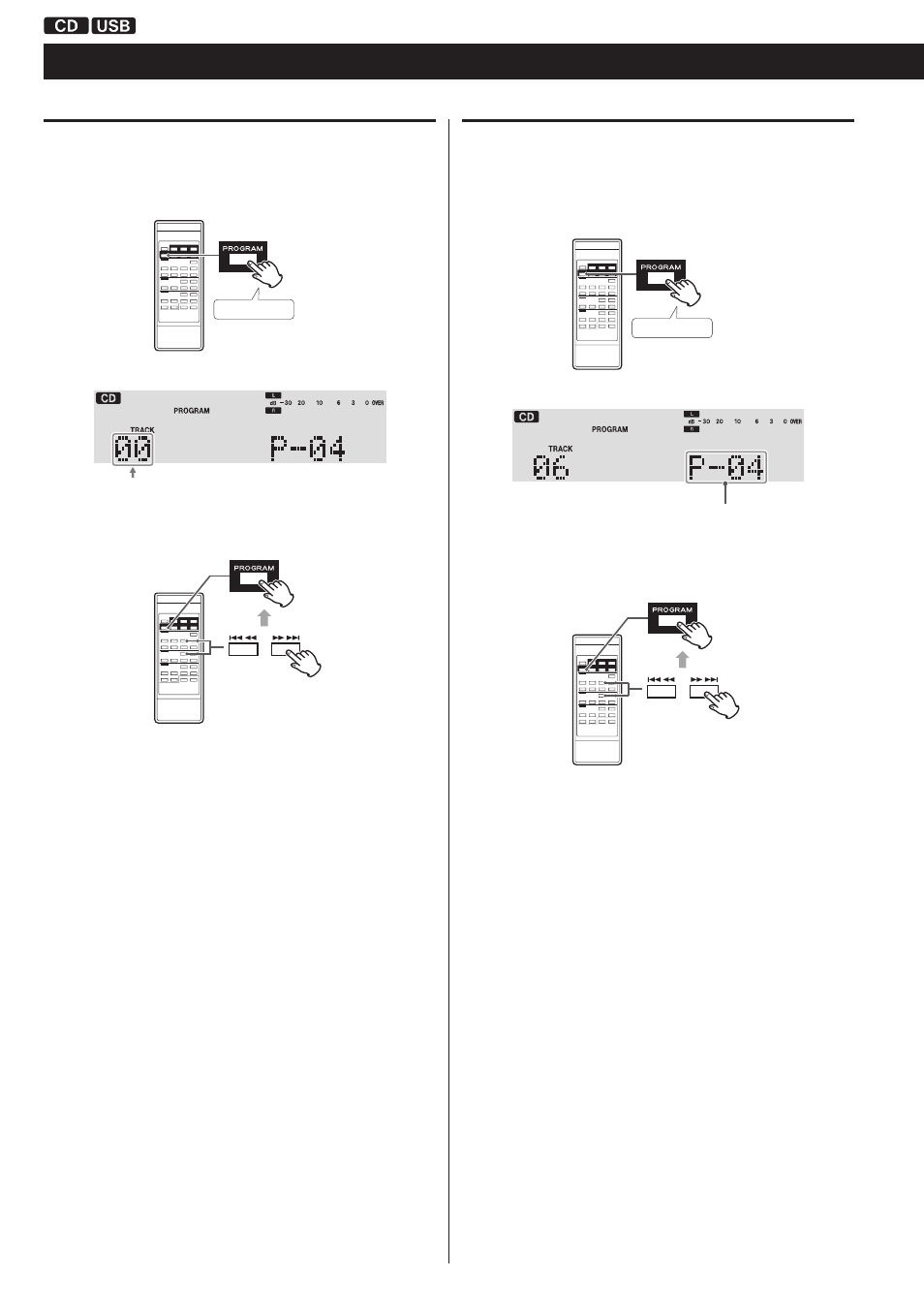 CD USB

PROGRAM

CD
PROGRAM
L
dB −30 20 10 6 3 0 OVER
R
TRACK
00
P-04

PROGRAM

PROGRAM

CD
PROGRAM
L
dB −30 20 10 6 3 0 OVER
R
TRACK
06
P-04

PROGRAM