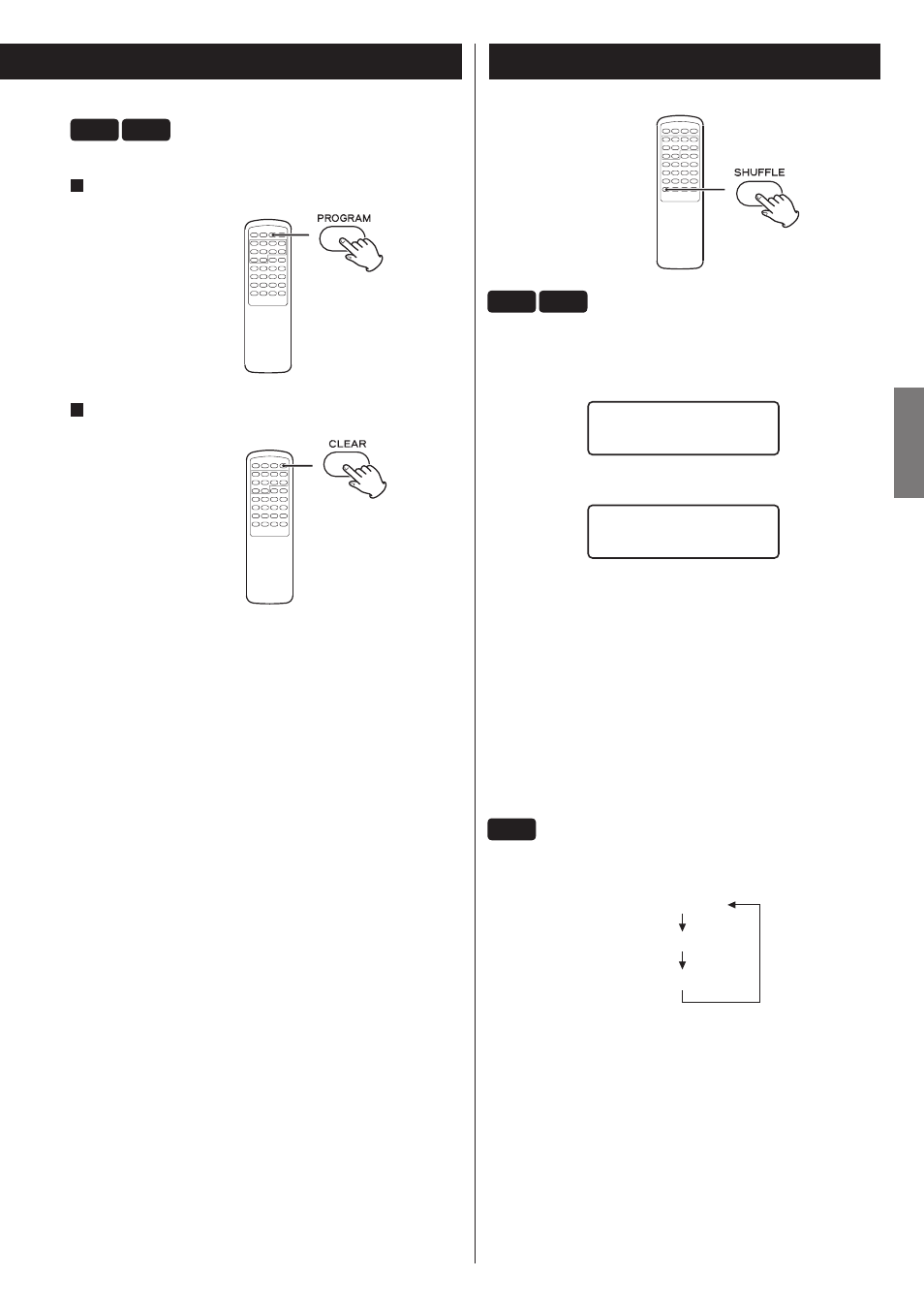 PROGRAM

CLEAR

SHUFFLE