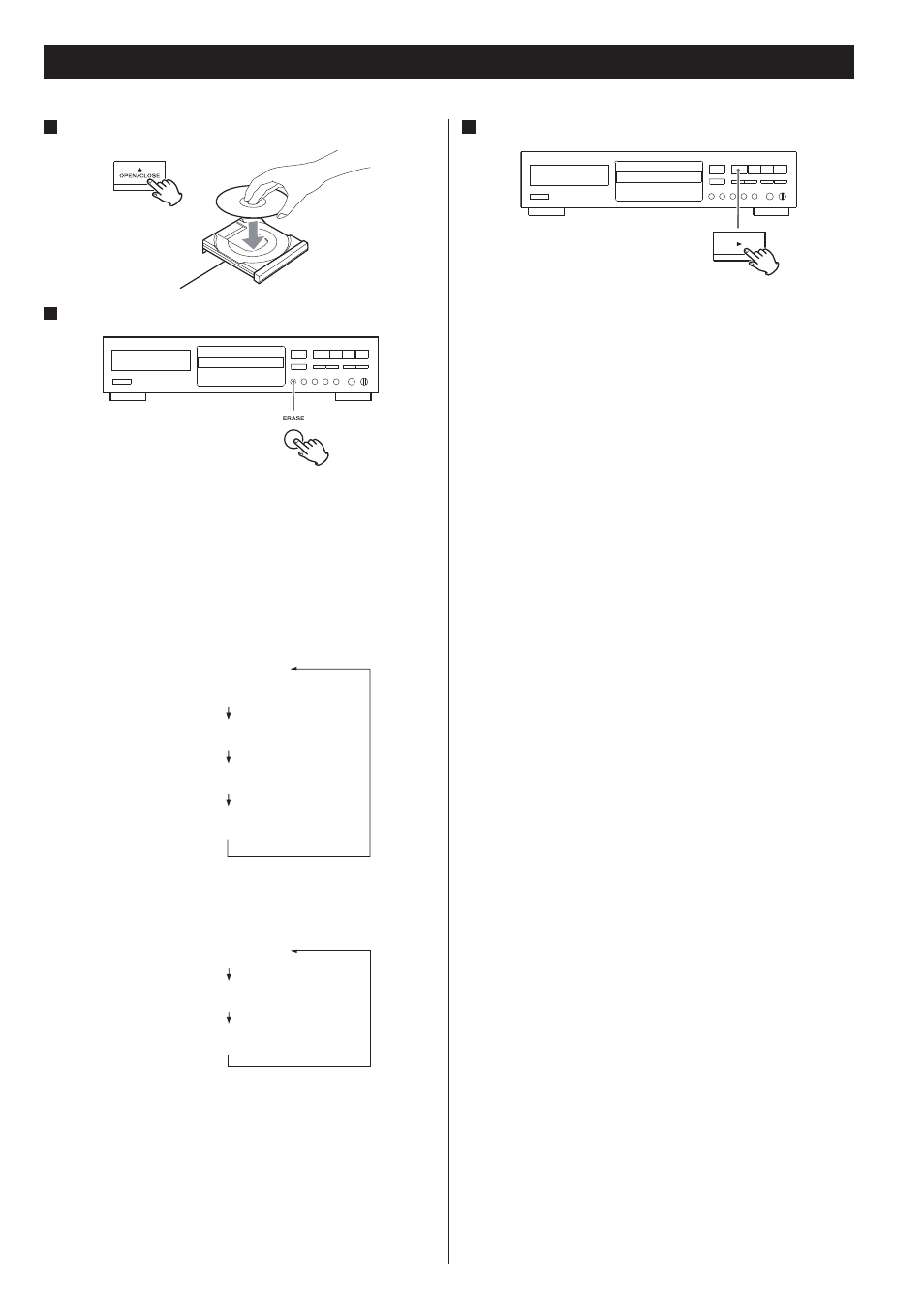 OPEN/CLOSE

ERASE