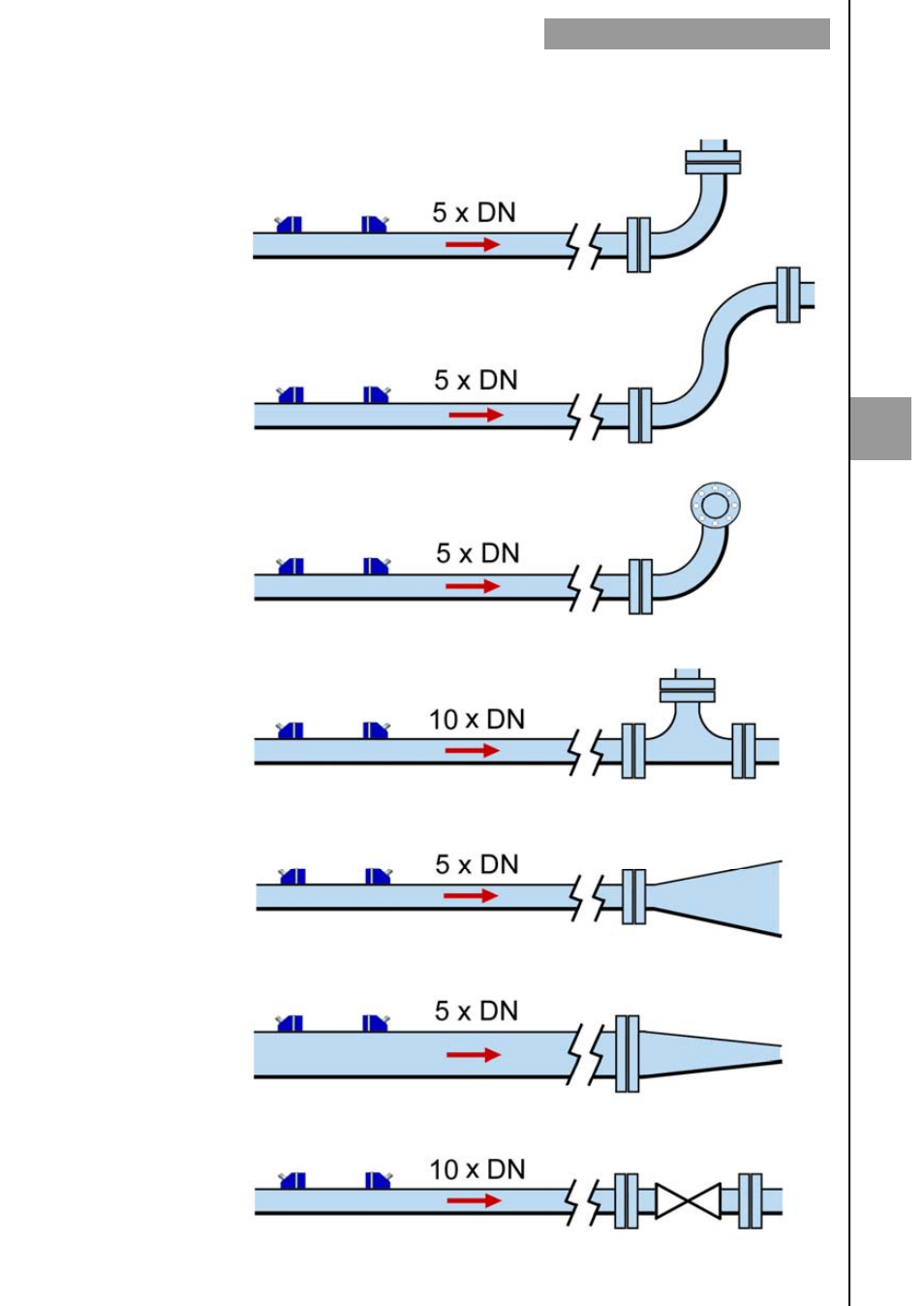 5 x DN

5 x DN

5 x DN

10 x DN

5 x DN

5 x DN

10 x DN