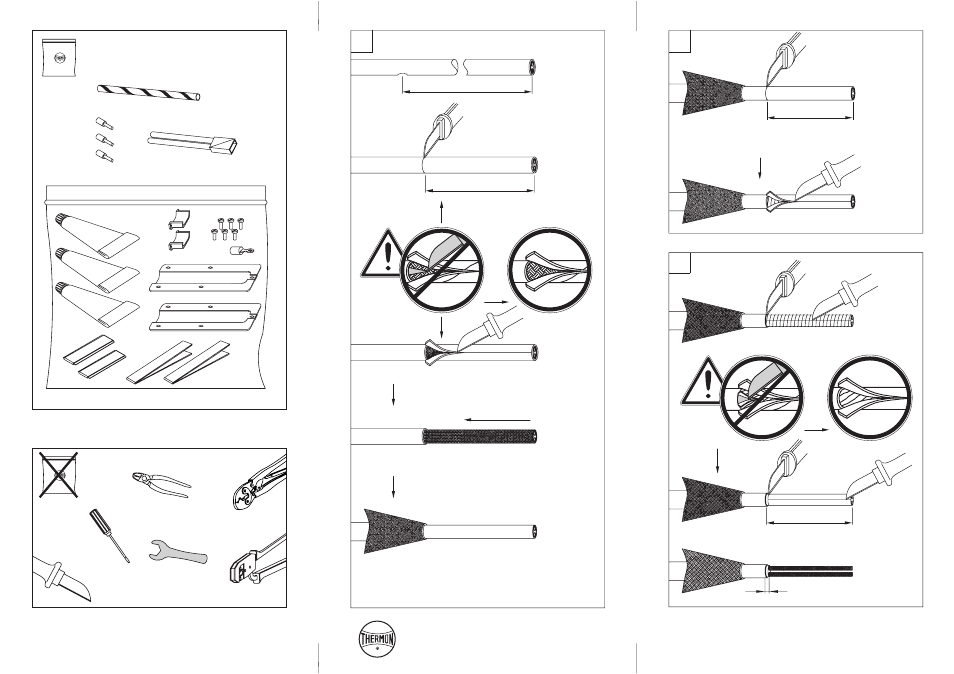 THERMON