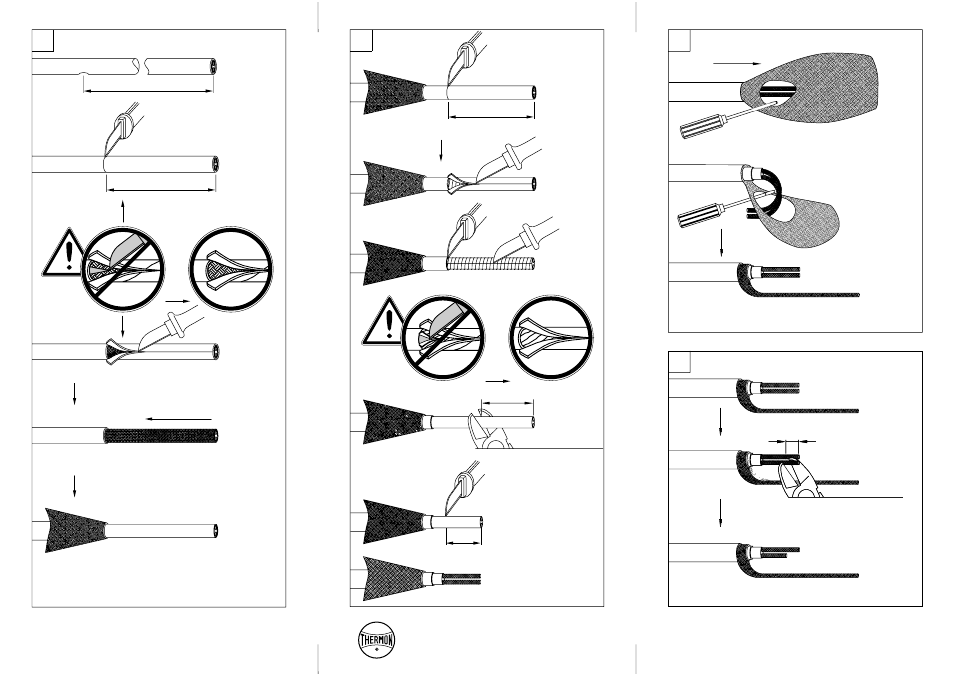 THERMON