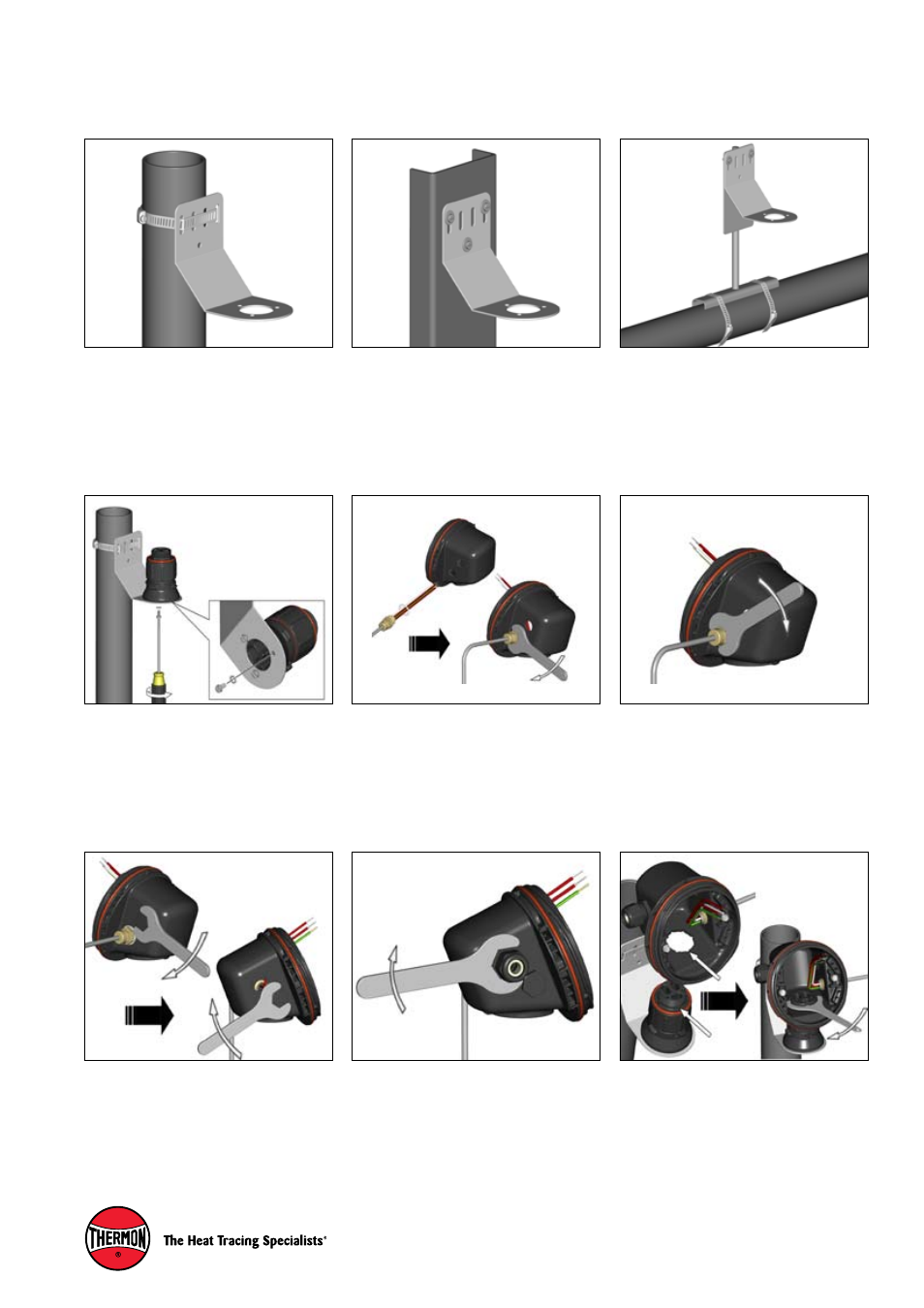 THERMON
®
The Heat Tracing Specialists®