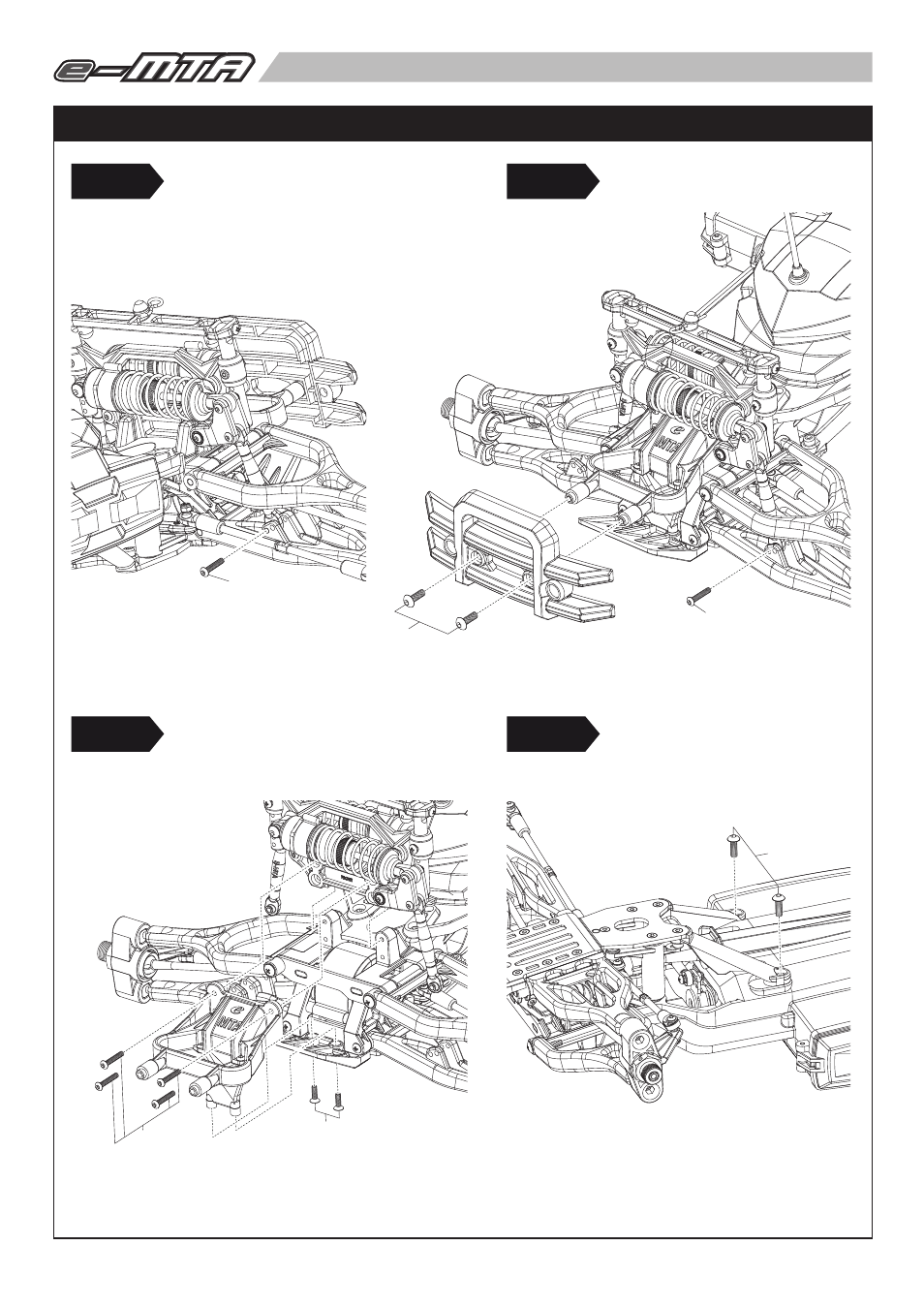 e-MTA