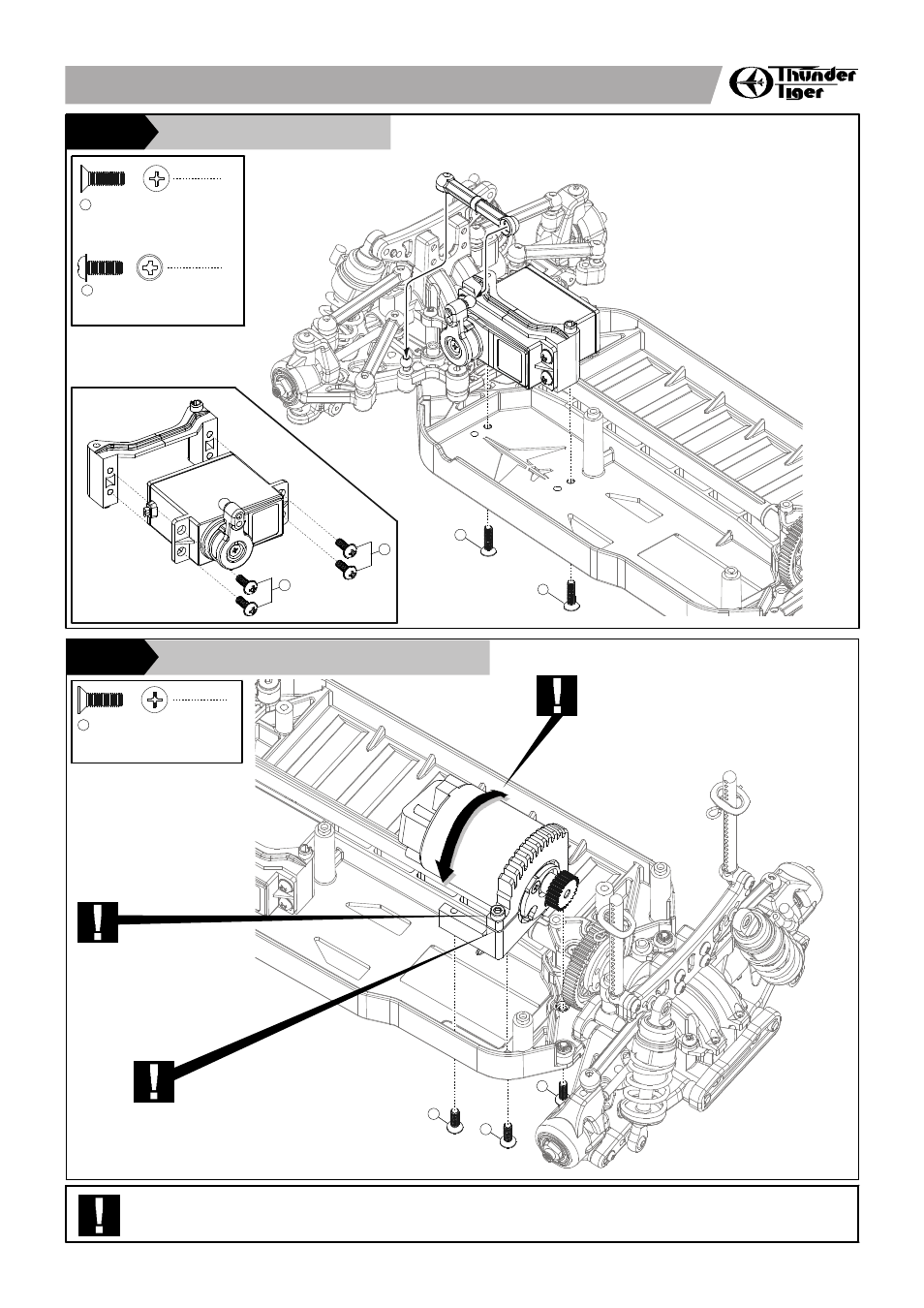 Thunder Tiger

!

!

!

!