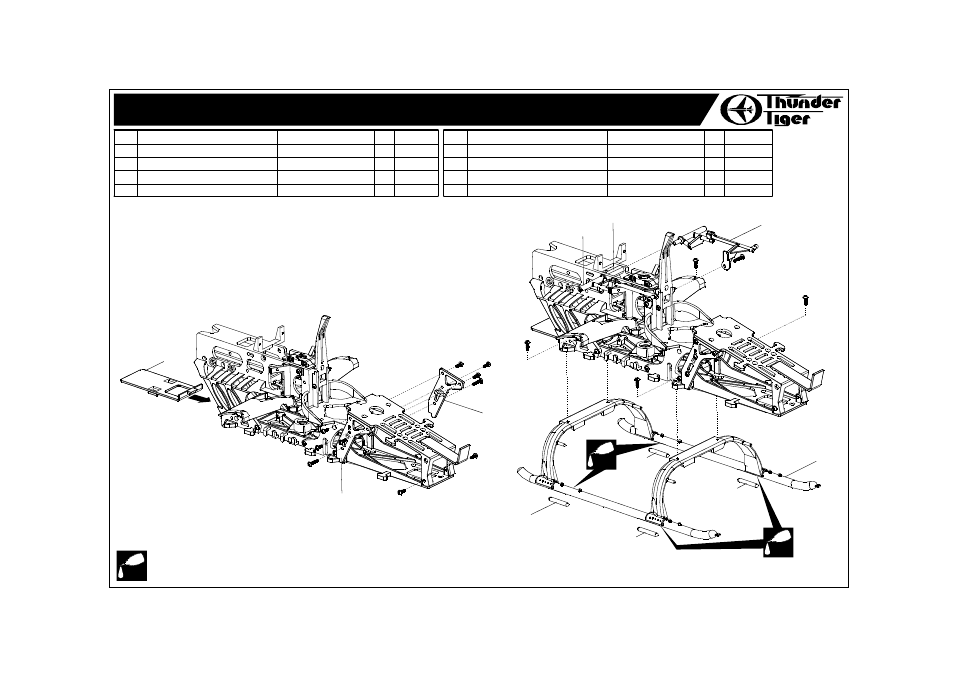 Thunder Tiger