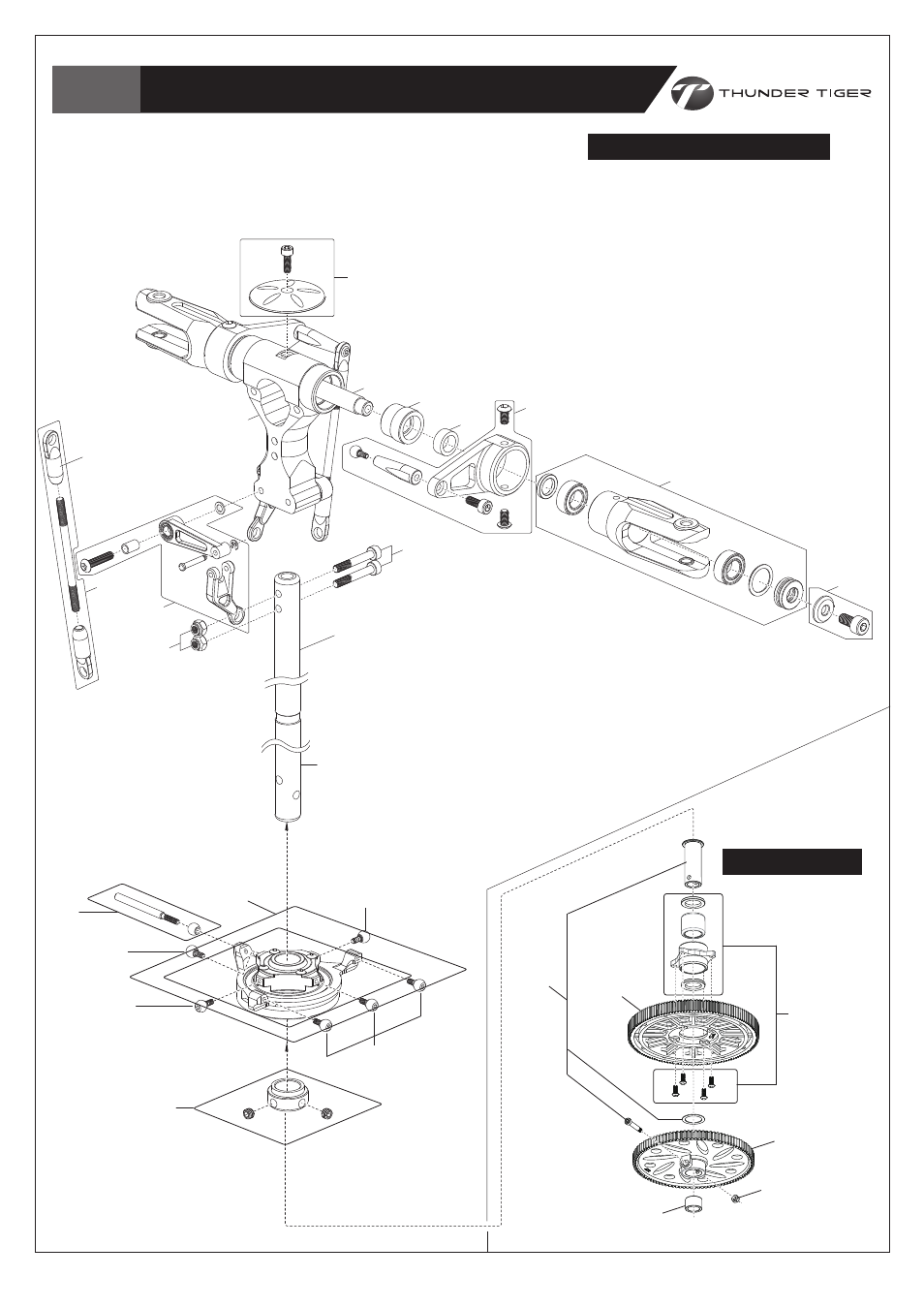 THUNDER TIGER