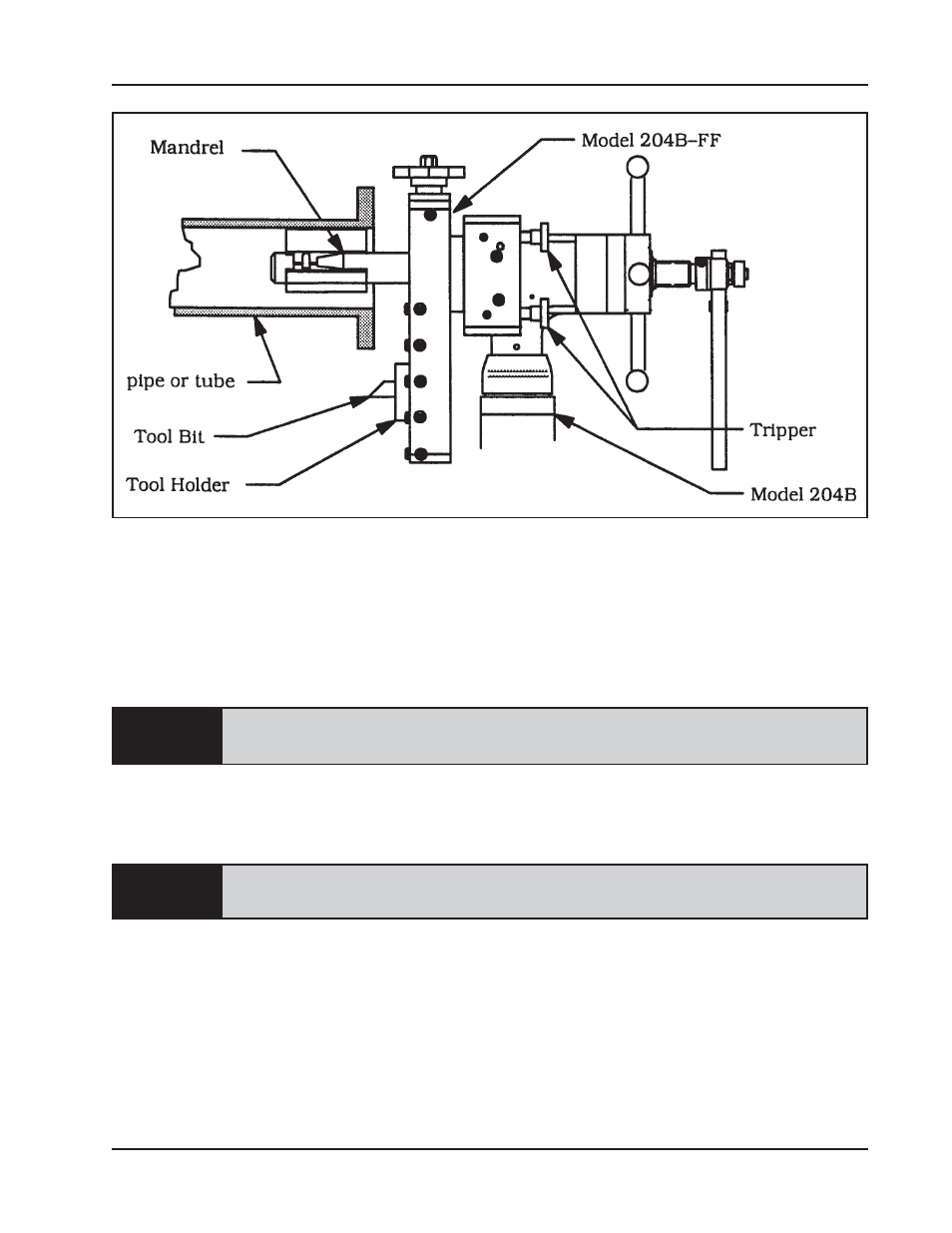 Mandrel

Model 204B–FF

pipe or tube

Tool Bit

Tool Holder

Tripper

Model 204B