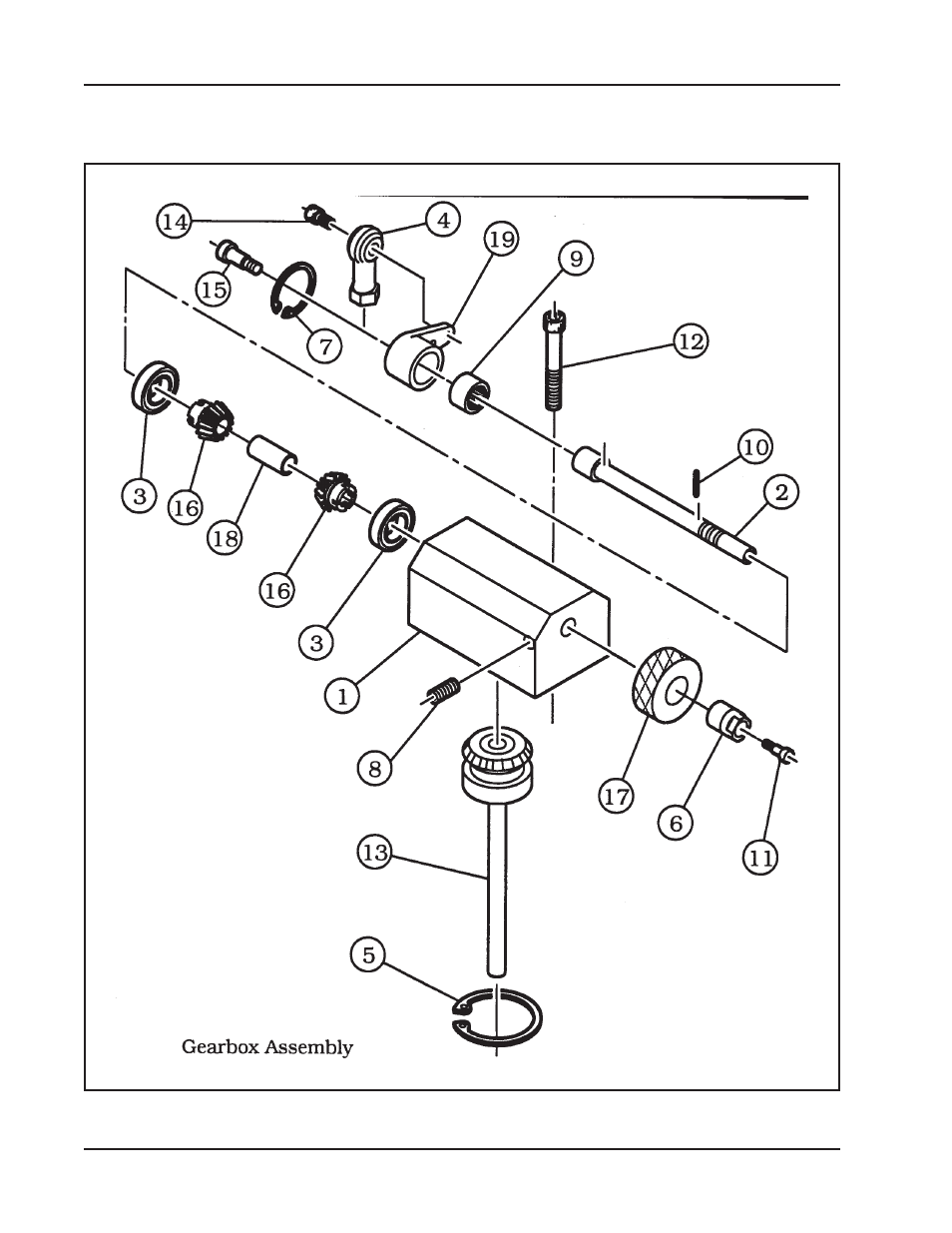 14
4
19
9
15
7
12
10
2
3
16
18
16
3
1
8
17
6
11
13
5
Gearbox Assembly