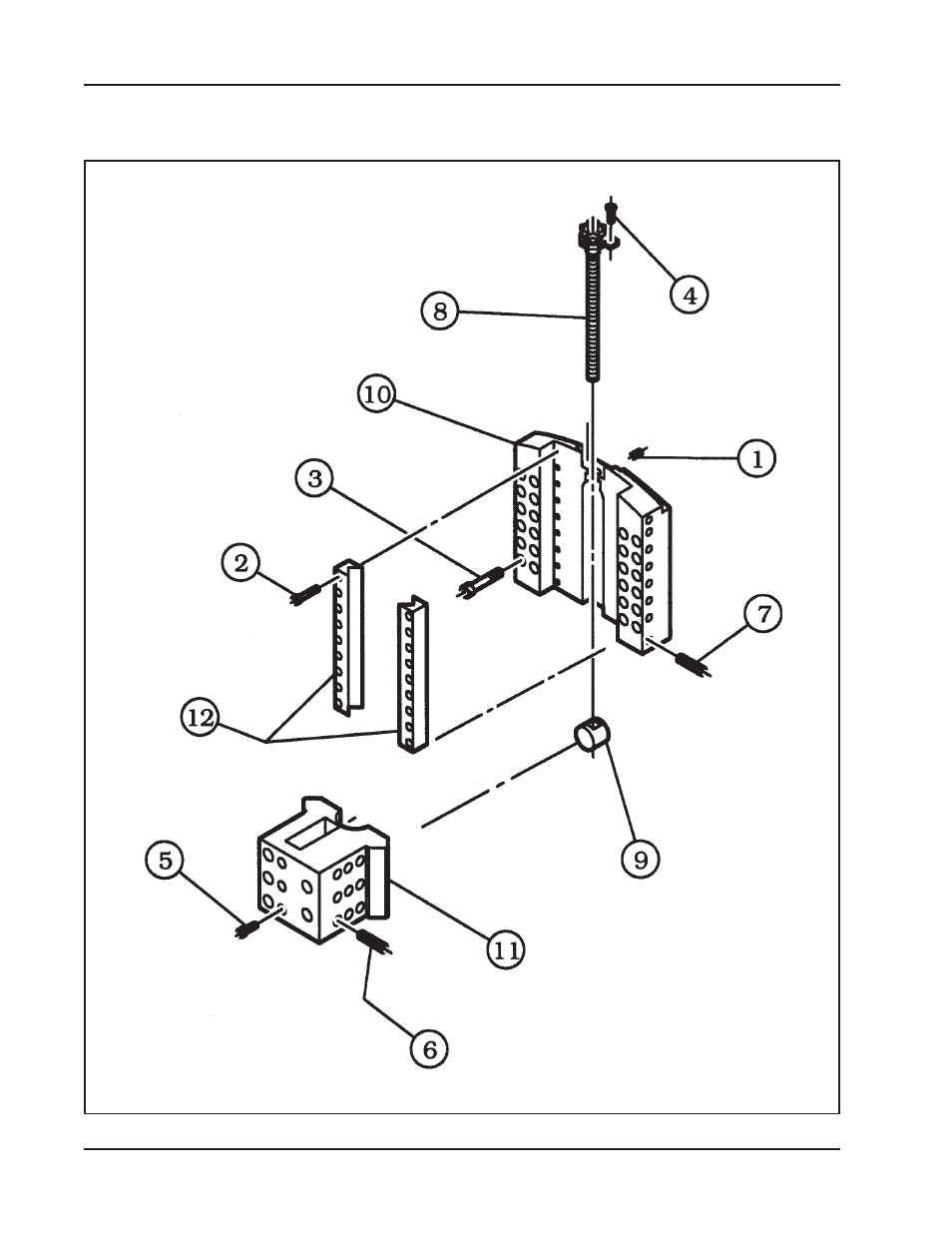 4
8
10
1
3
2
7
12
9
5
11
6