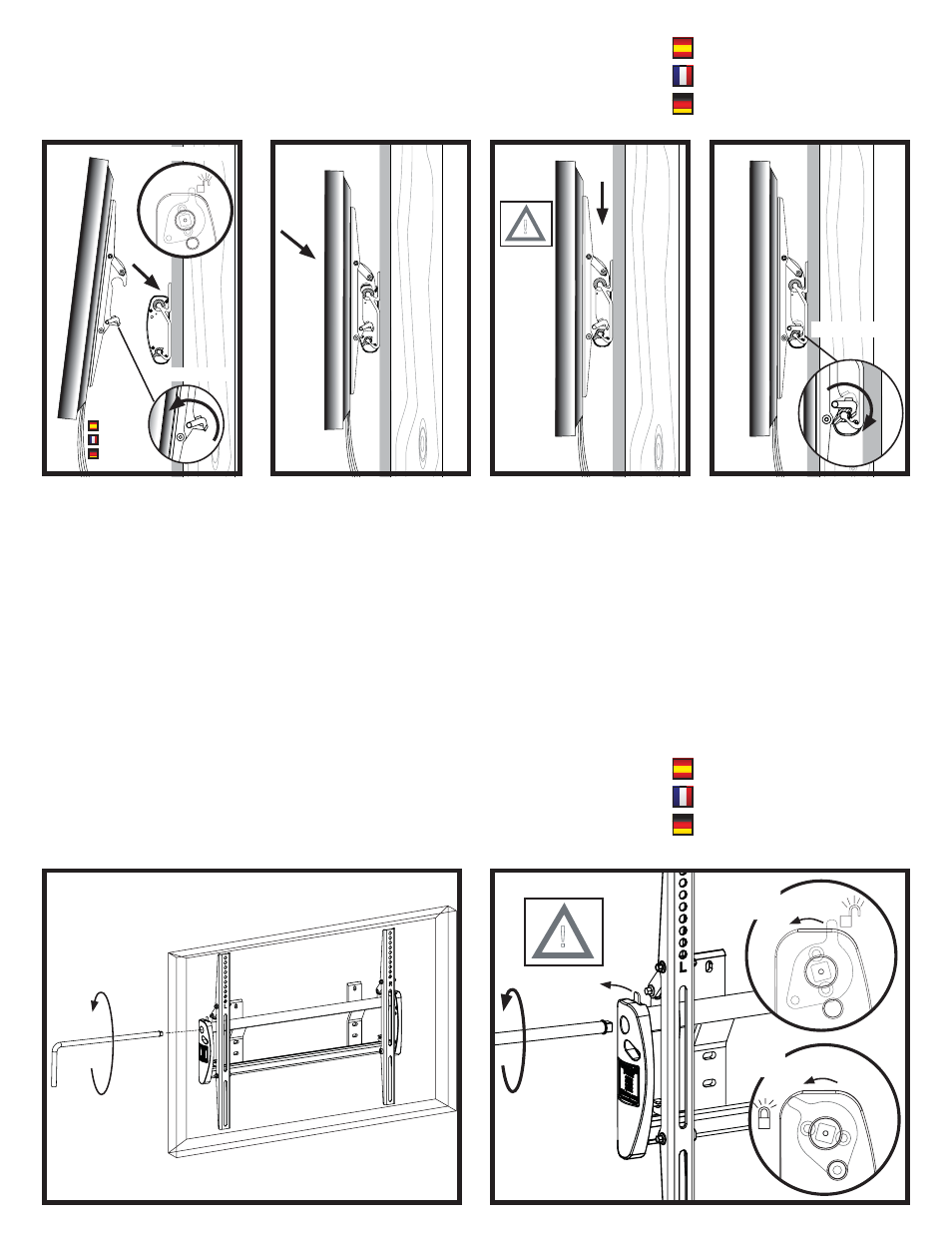 L