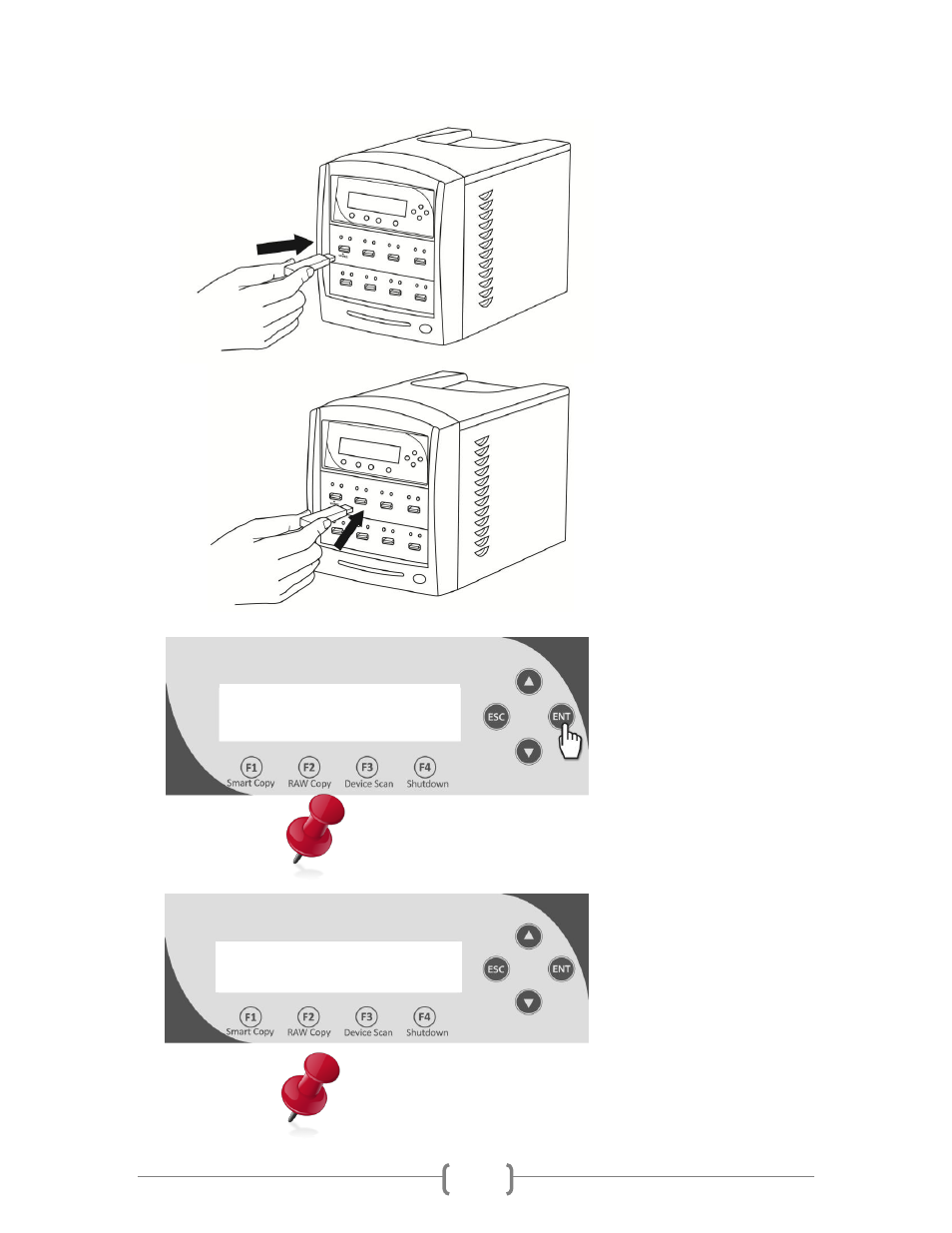 ESC
ENT
F1 Smart Copy
F2 RAW Copy
F3 Device Scan
F4 Shutdown

ESC
ENT
F1 Smart Copy
F2 RAW Copy
F3 Device Scan
F4 Shutdown