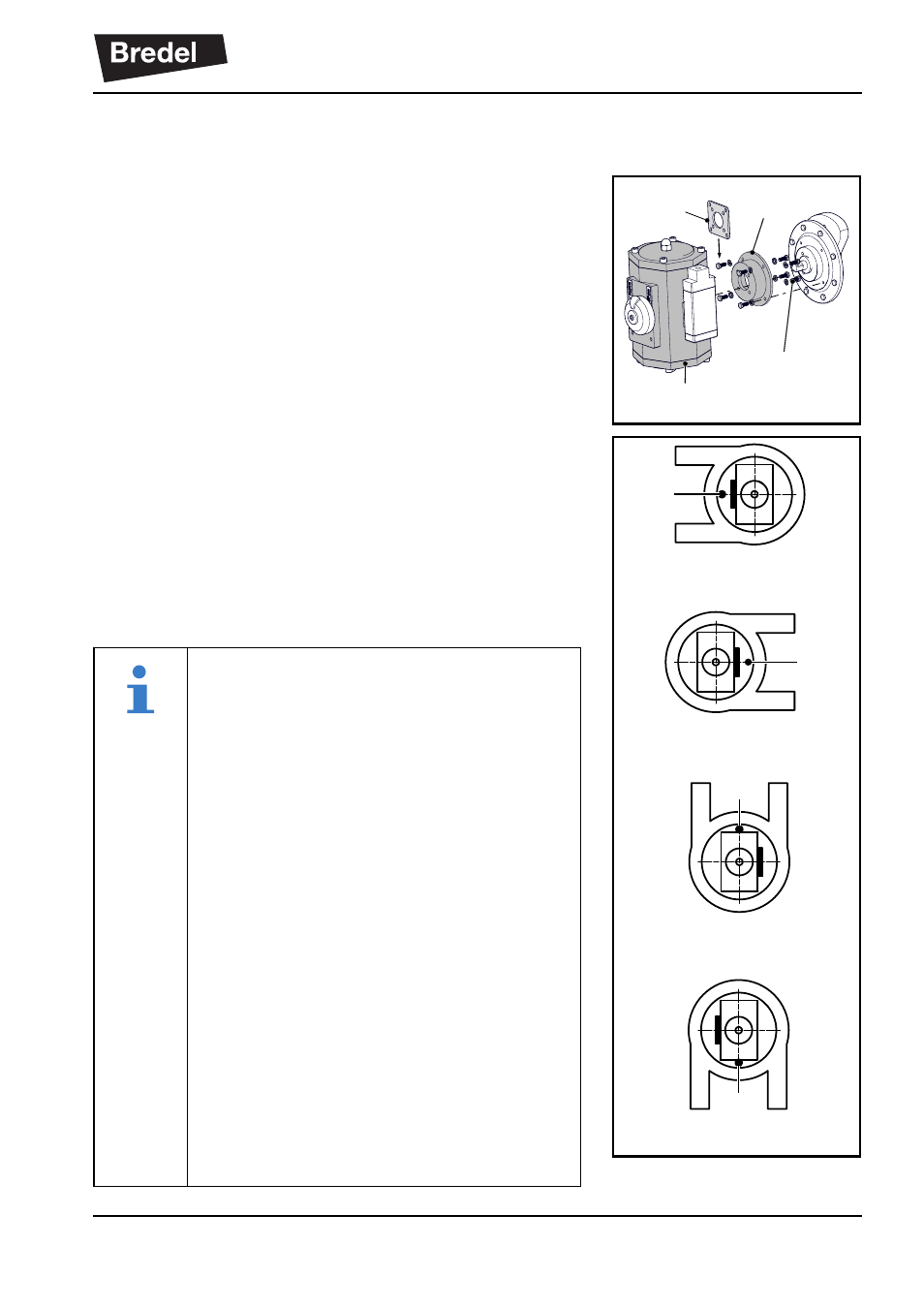 Bredel