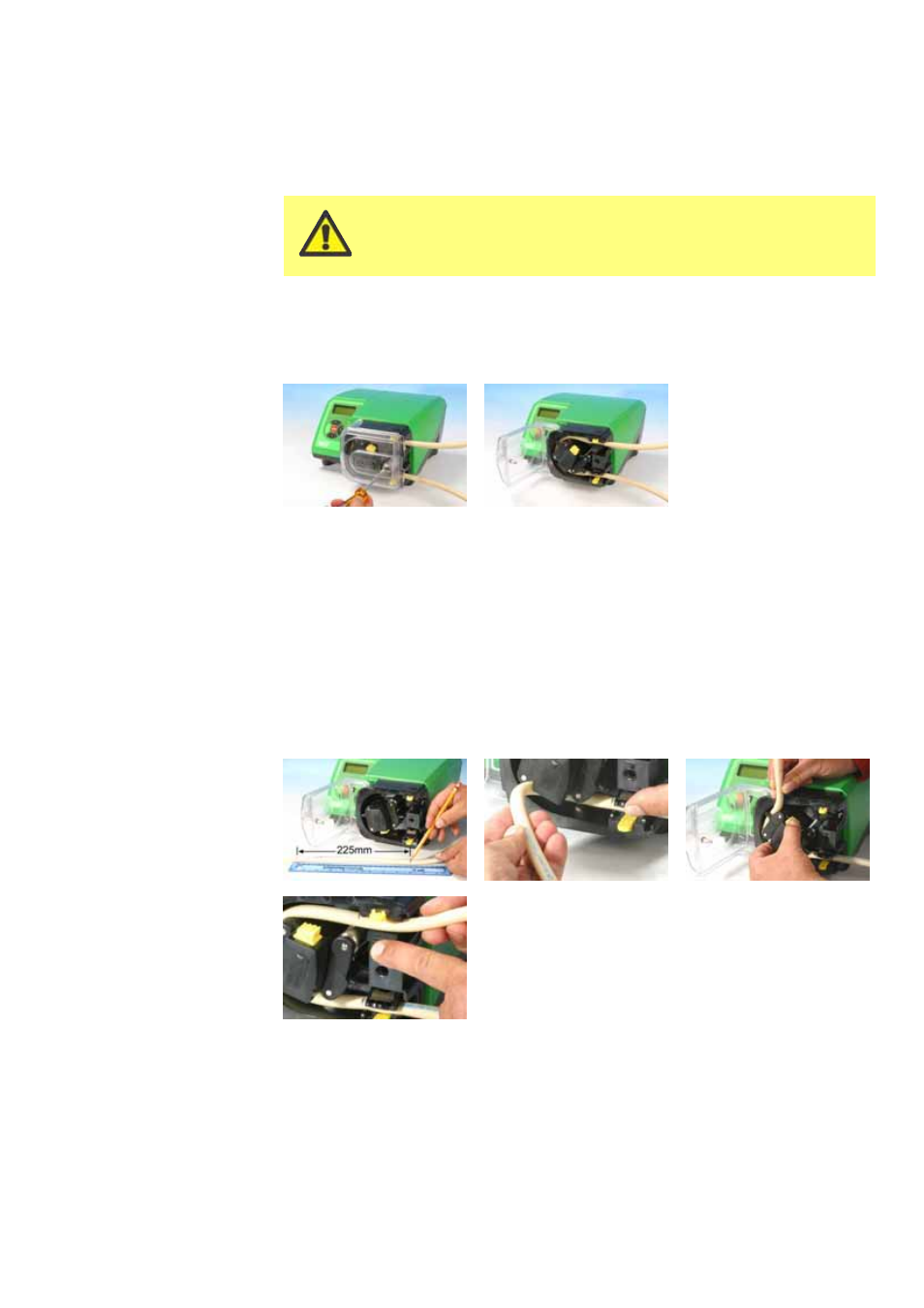 225mm