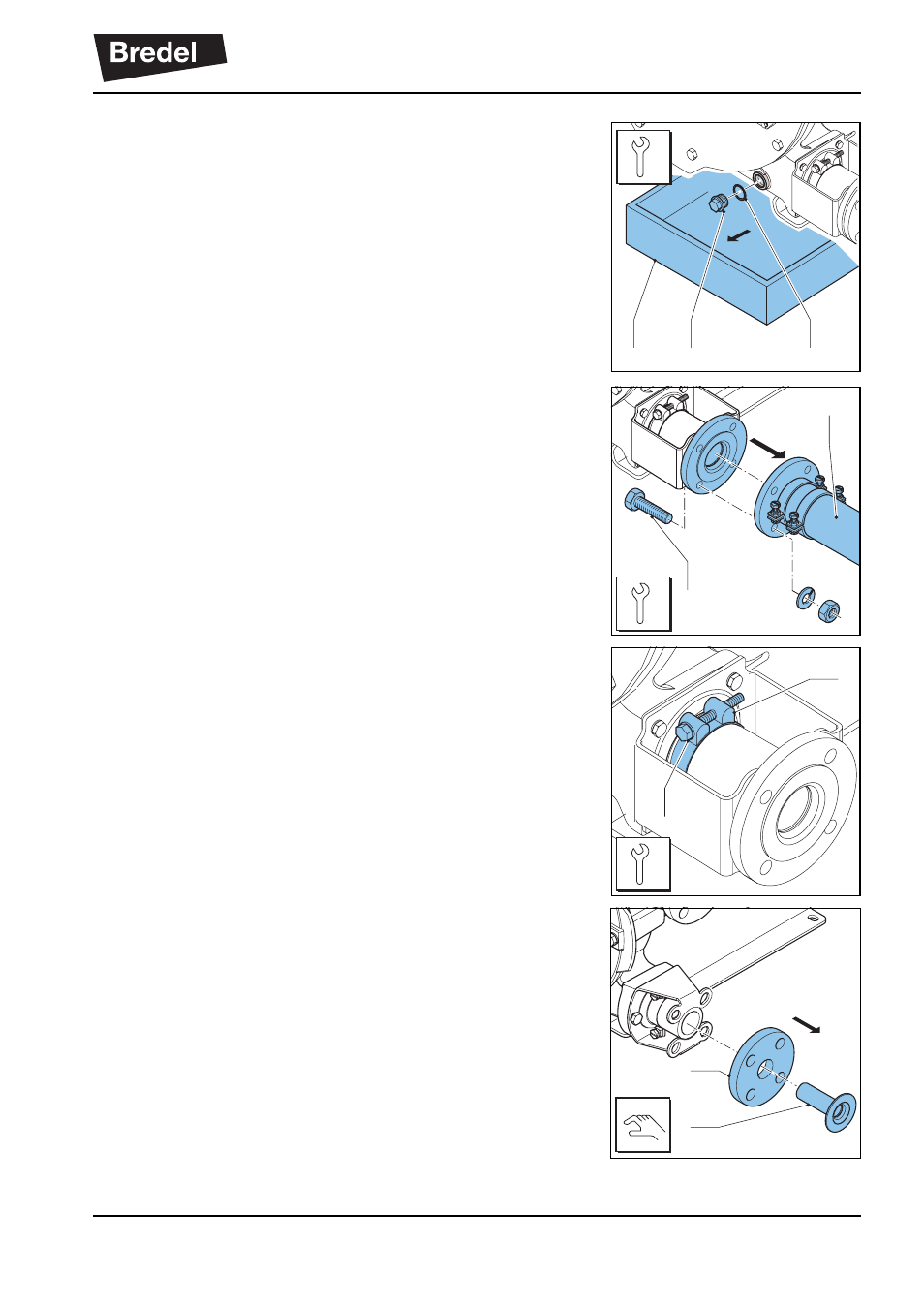 Bredel