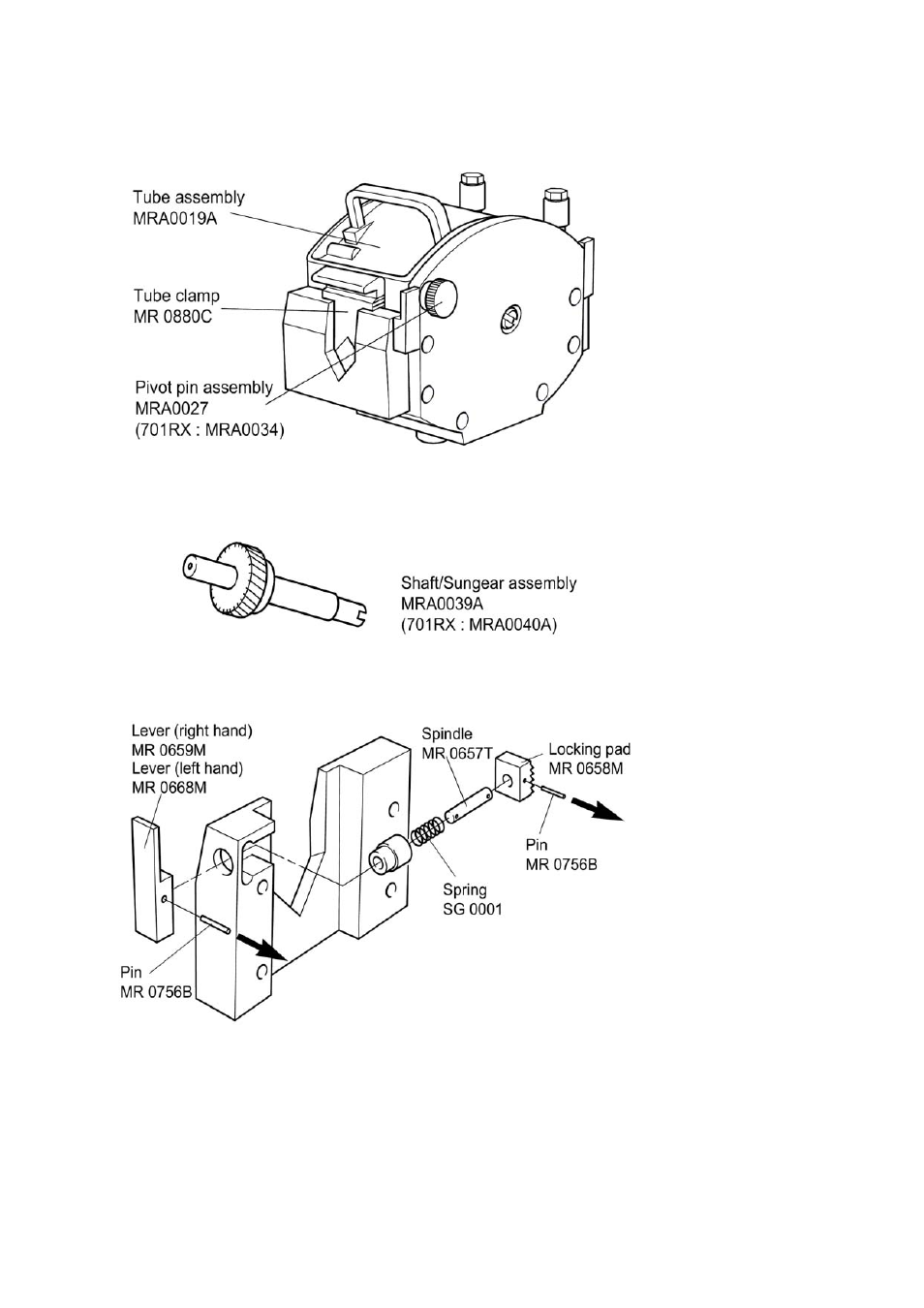 Tube assembly
MRA0019A

Tube clamp
MR 0880C

Pivot pin assembly
MRA0027
(701RX : MRA0034)

Shaft/Sungear assembly
MRA0039A
(701RX : MRA0040A)

Lever (right hand)
MR 0659M
Lever (left hand)
MR 0668M

Spindle
MR 0657T

Locking pad
MR 0658M

Pin
MR 0756B

Spring
SG 0001

Pin
MR 0756B