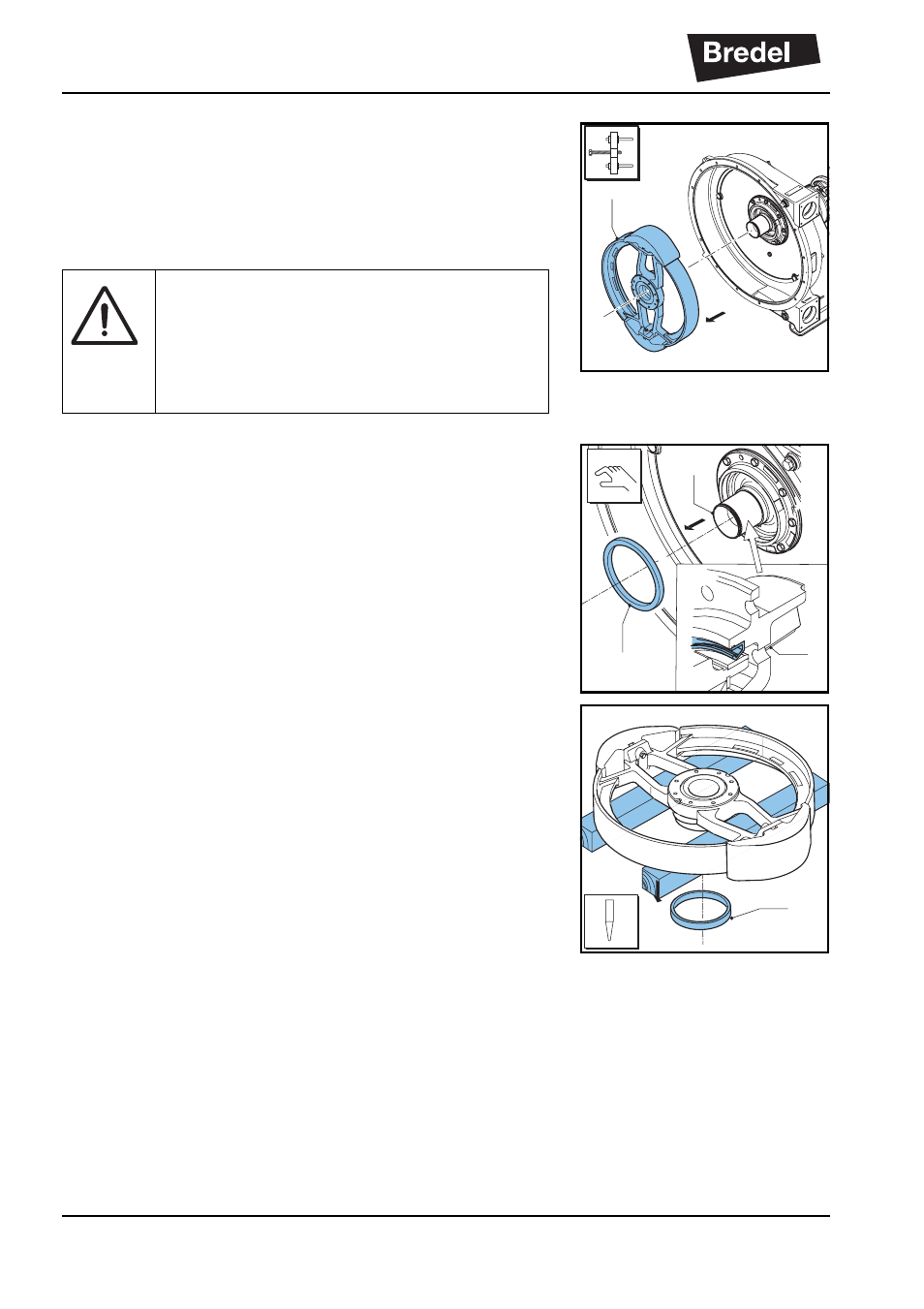 Bredel