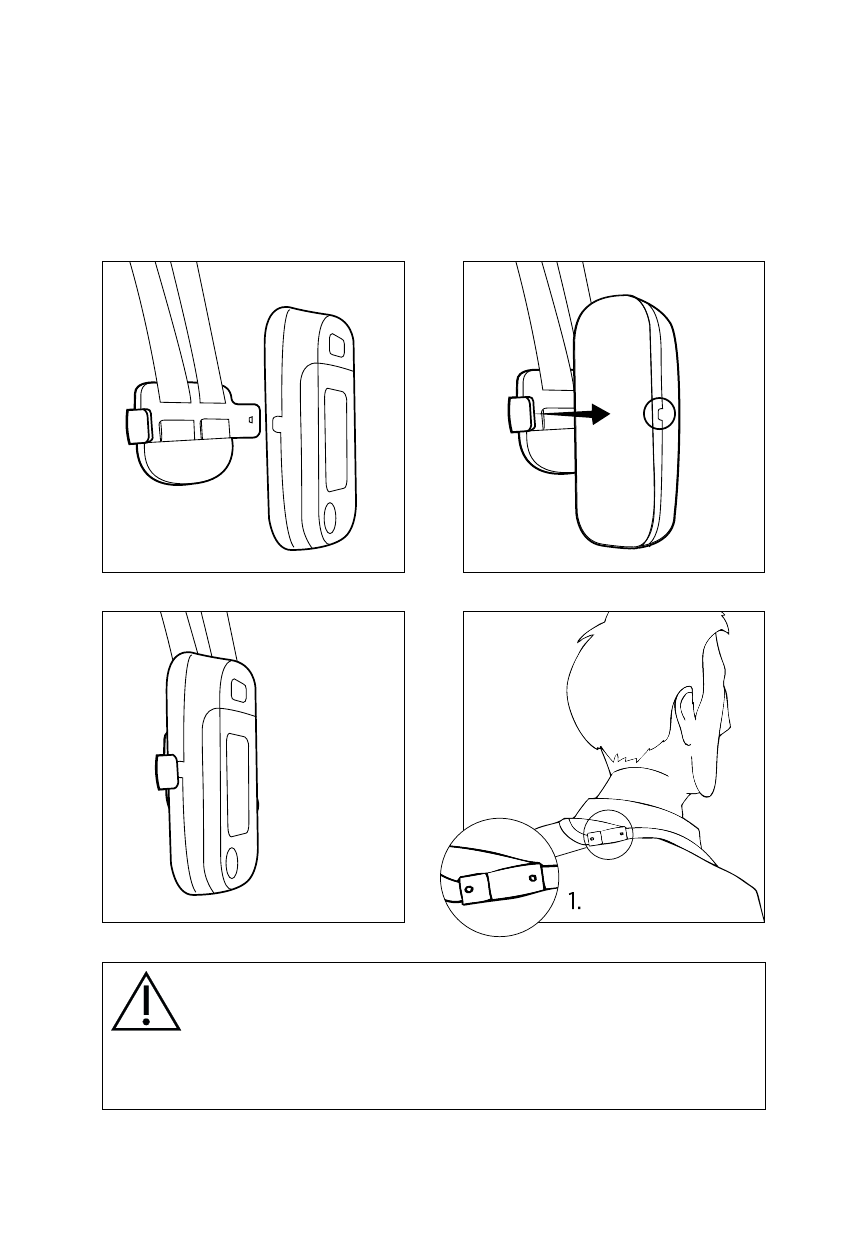 1.