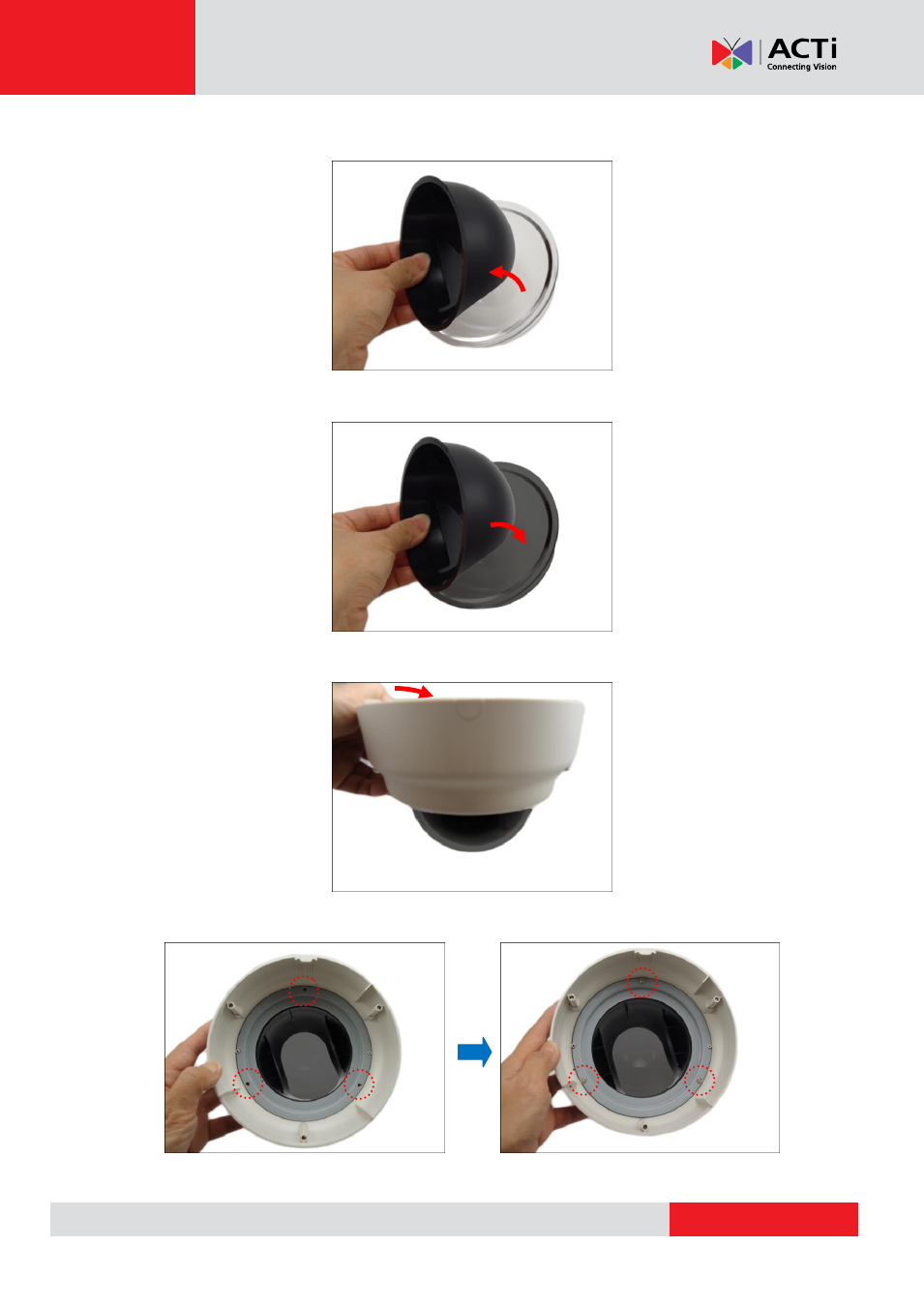 ACTi
Connecting Vision