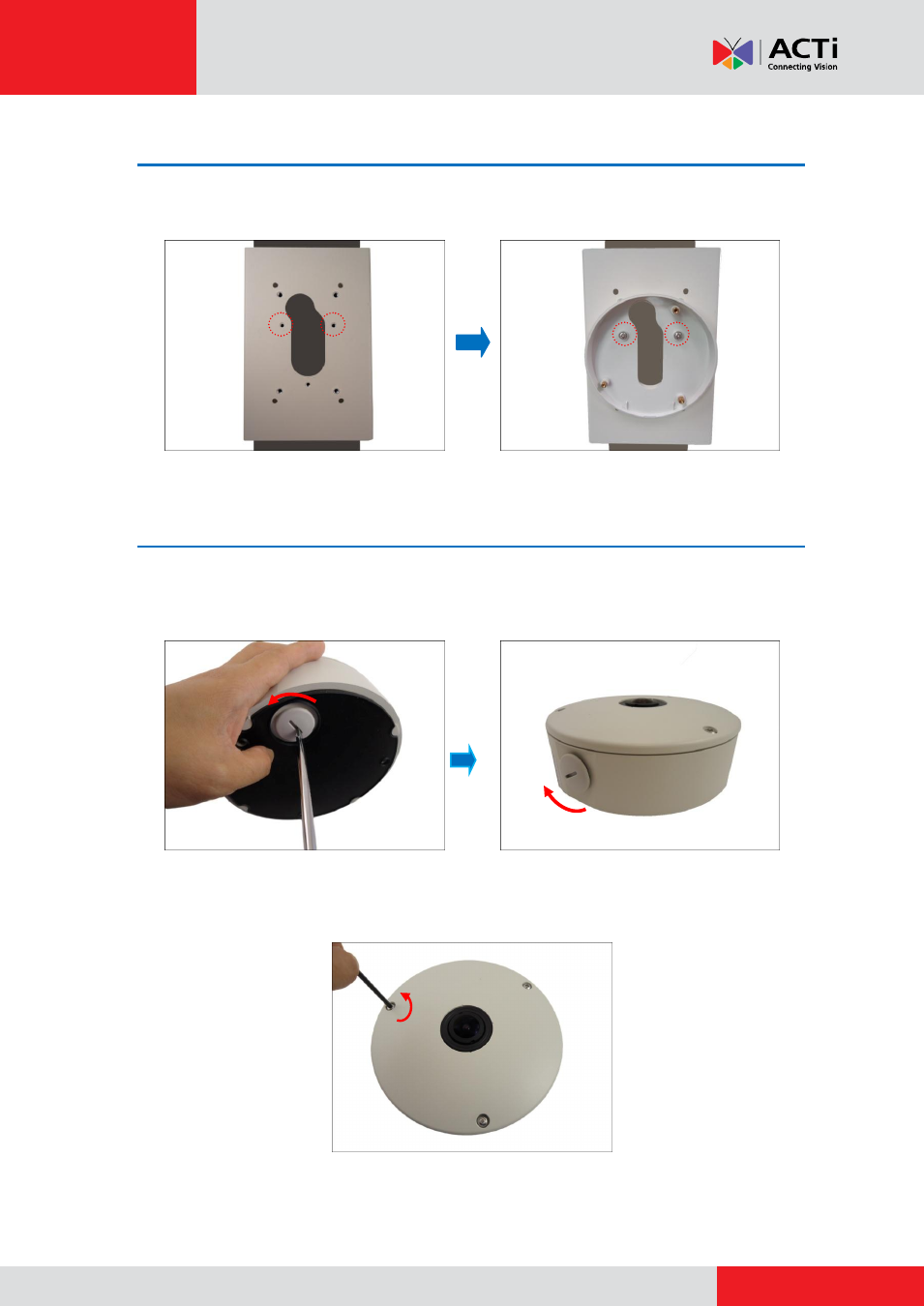 ACTi
Connecting Vision