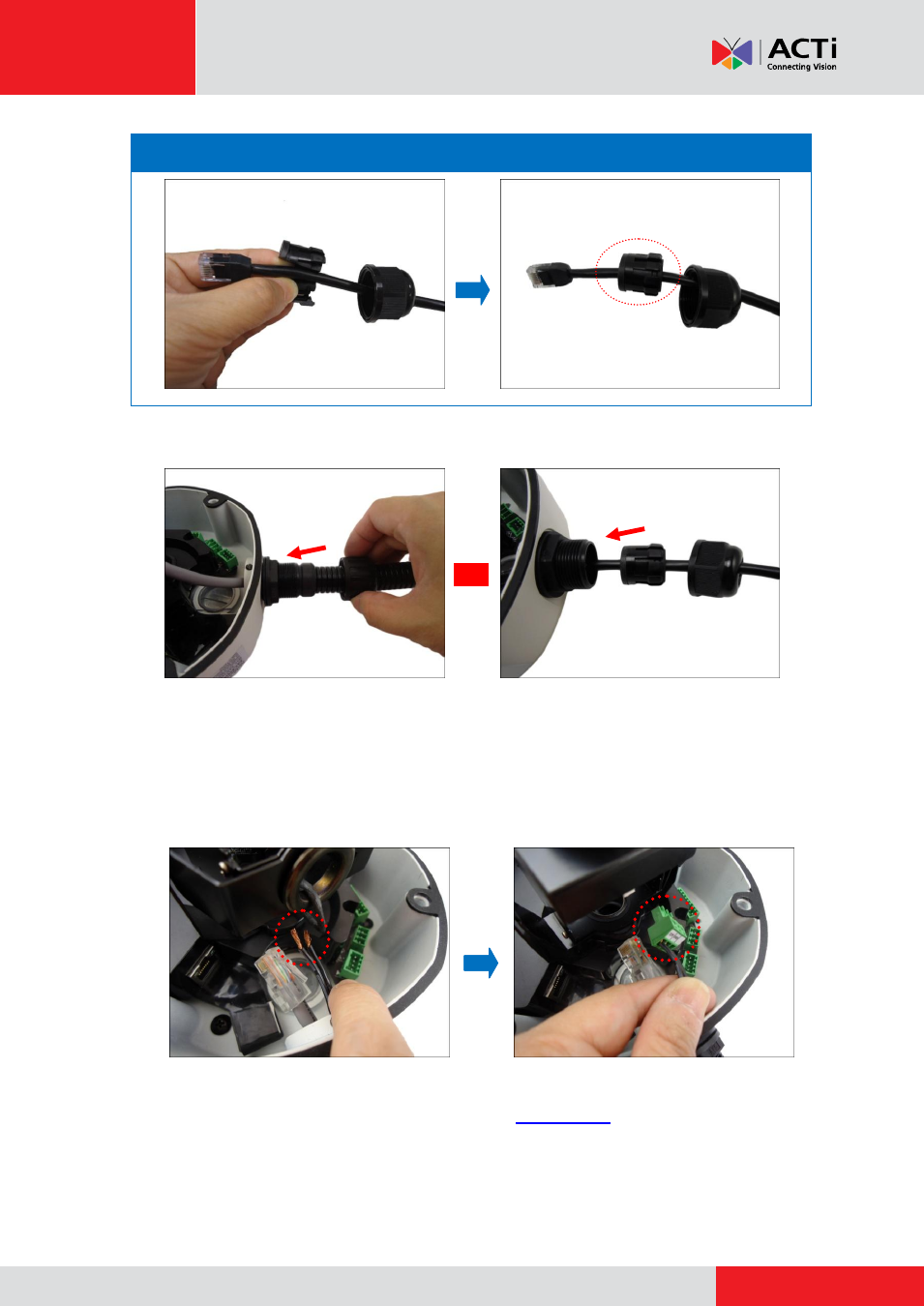 ACTi
Connecting Vision