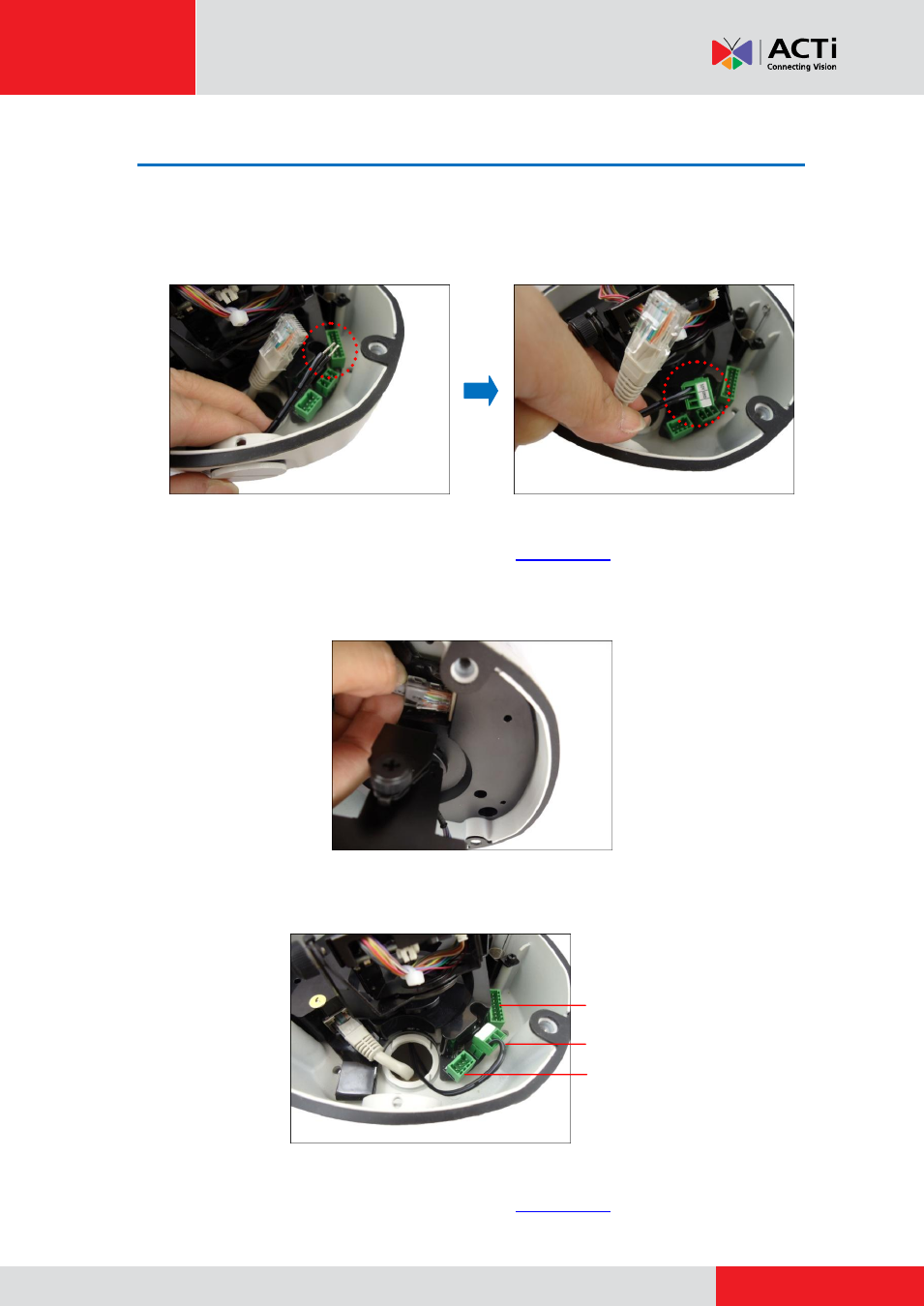 ACTi
Connecting Vision